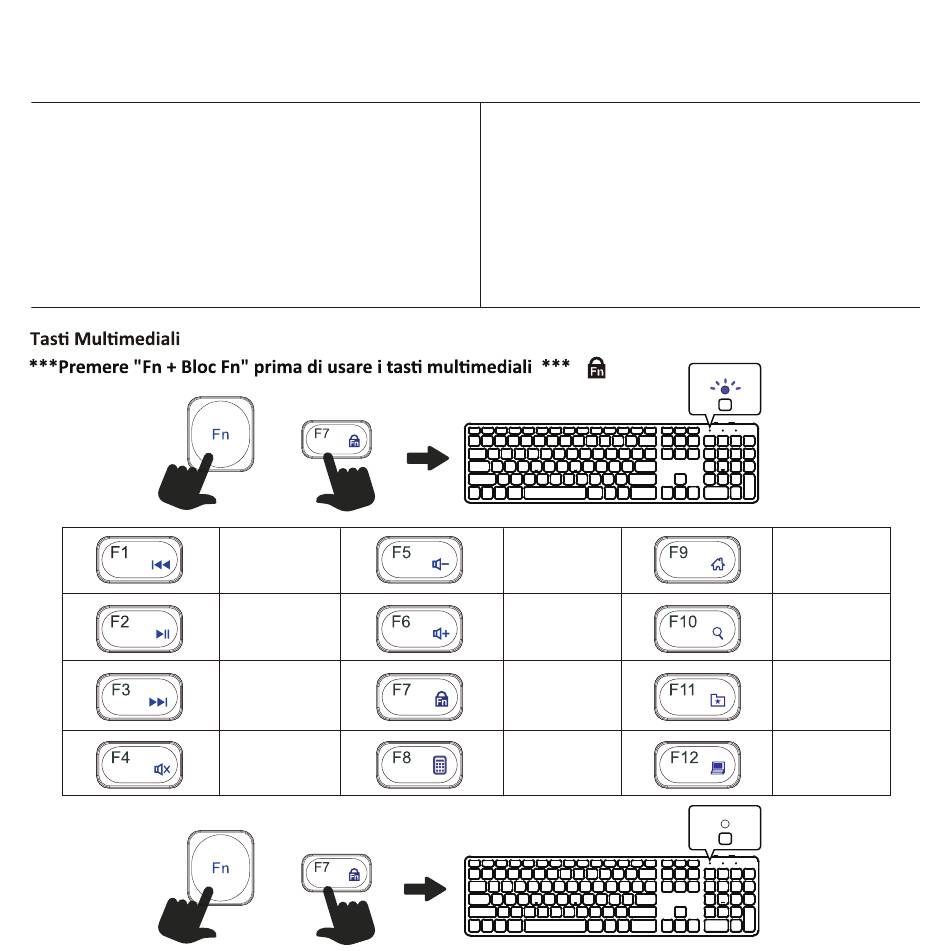 Tasti Multimediali

***Premere "Fn + Bloc Fn" prima di usare i tasti multimediali ***

Fn

F7

| F1 | | F5 | | F9 | |
|---|---|---|---|---|---|
| F2 | | F6 | | F10 | |
| F3 | | F7 | | F11 | |
| F4 | | F8 | | F12 | |

Fn

F7