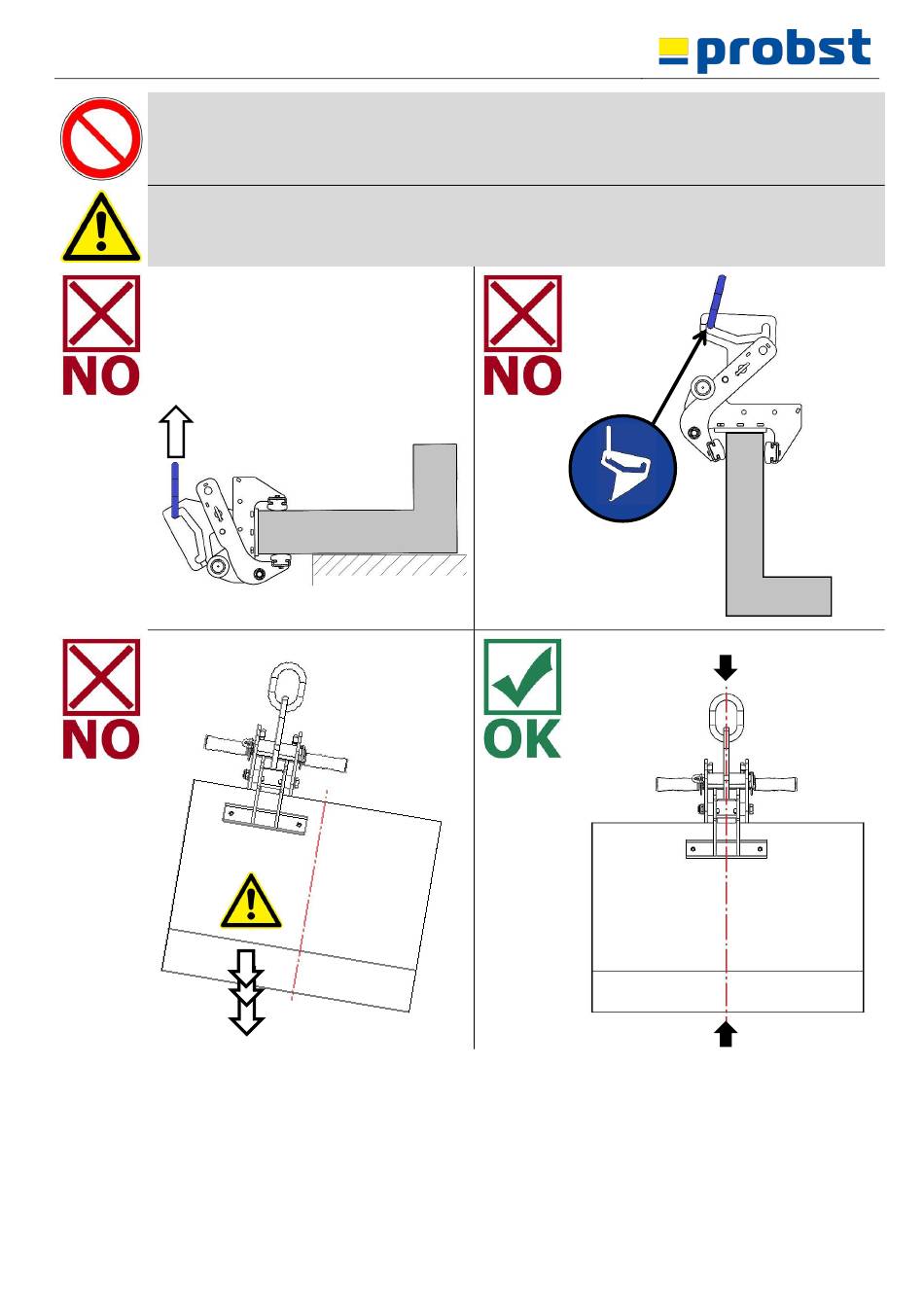 probst

NO

NO

NO

OK