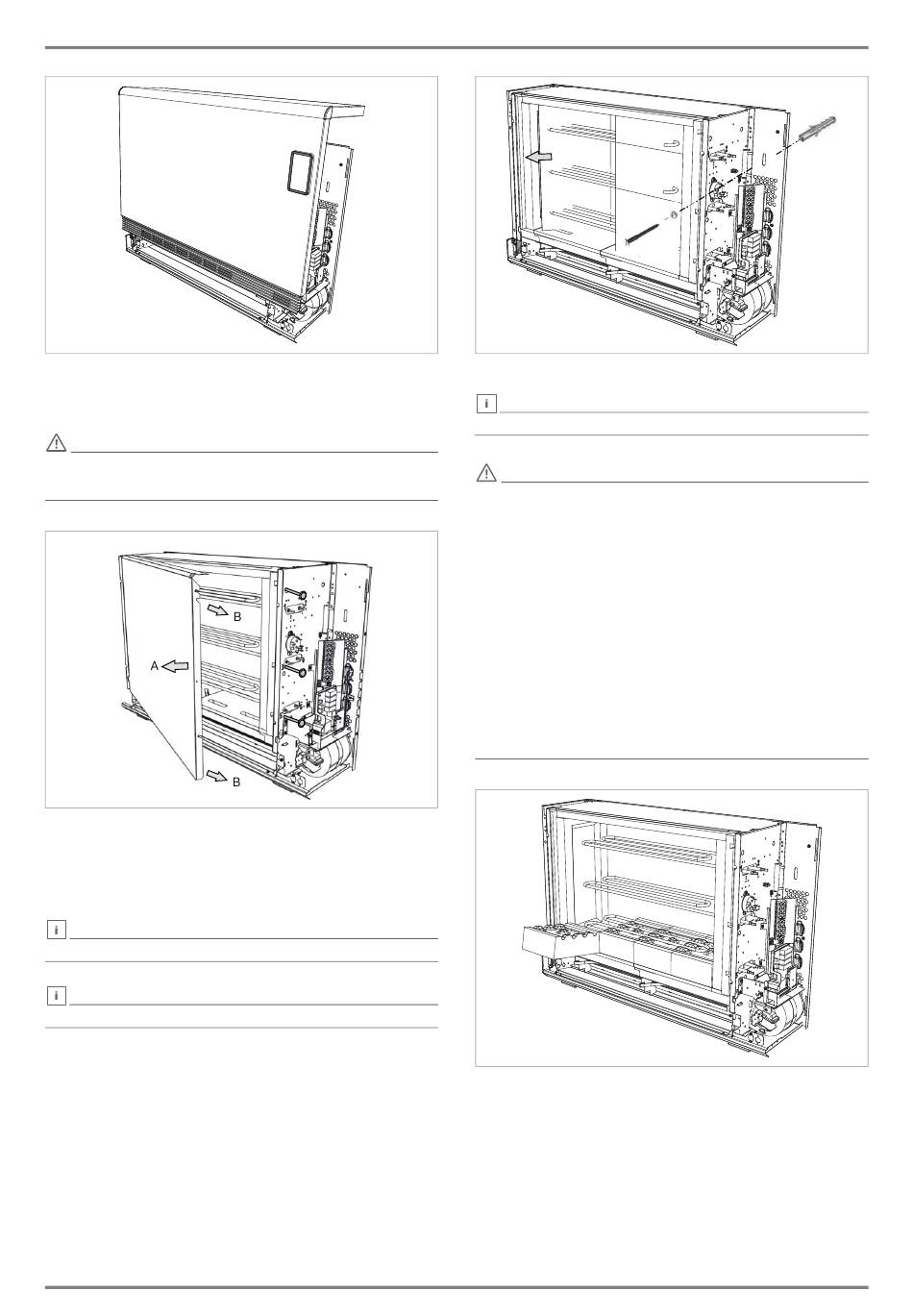 B

A

B