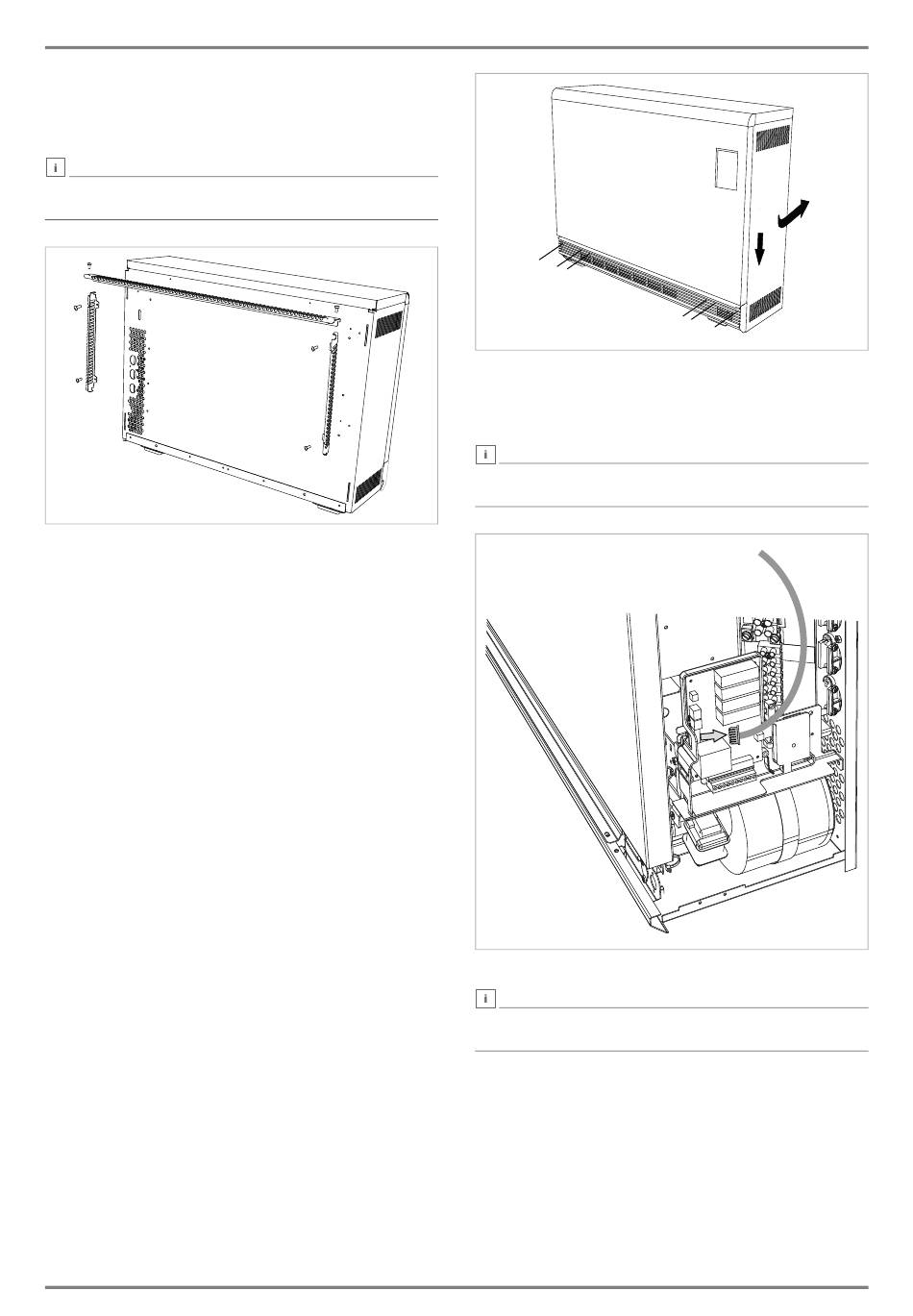 i

i

i