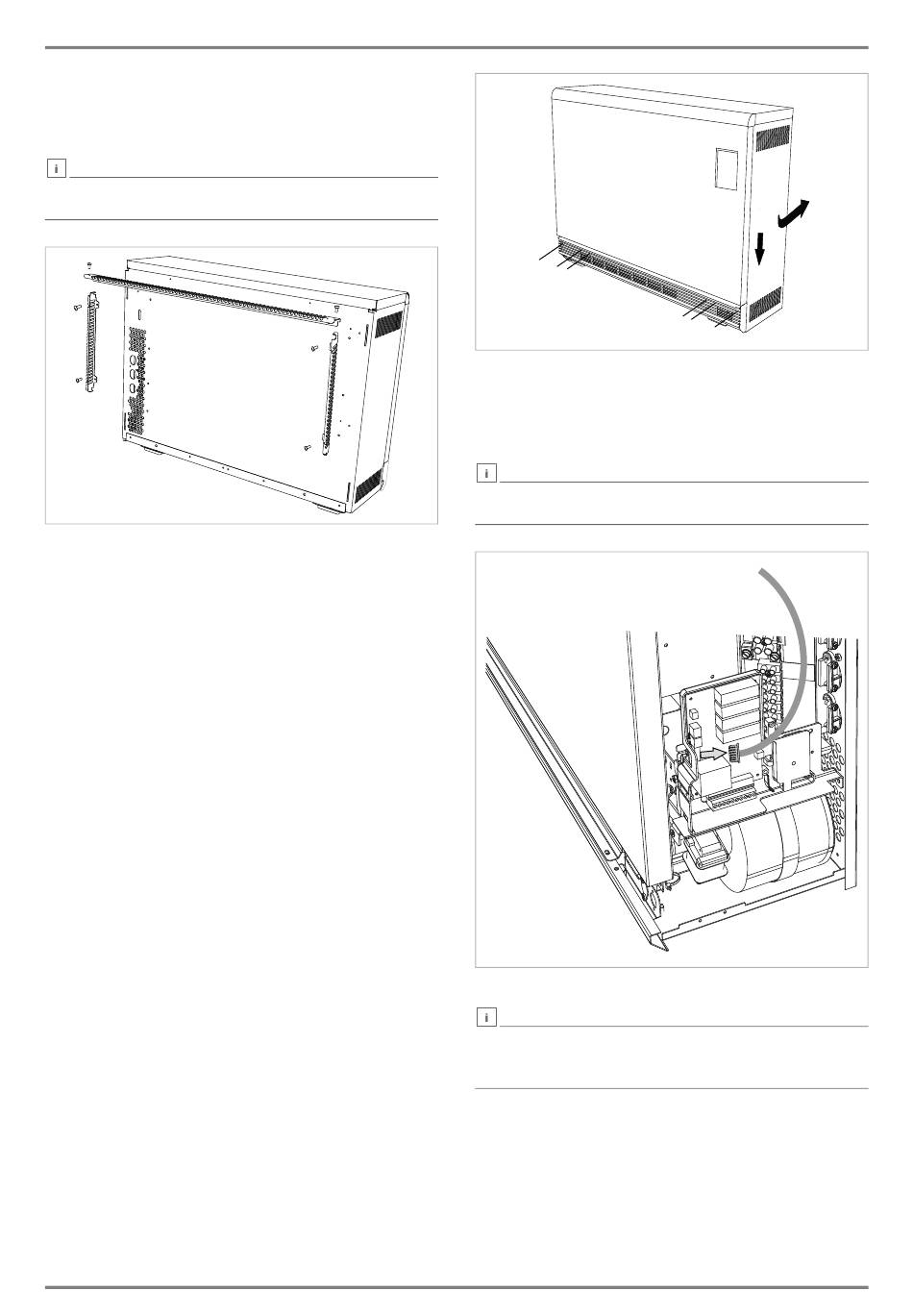 i

i

i