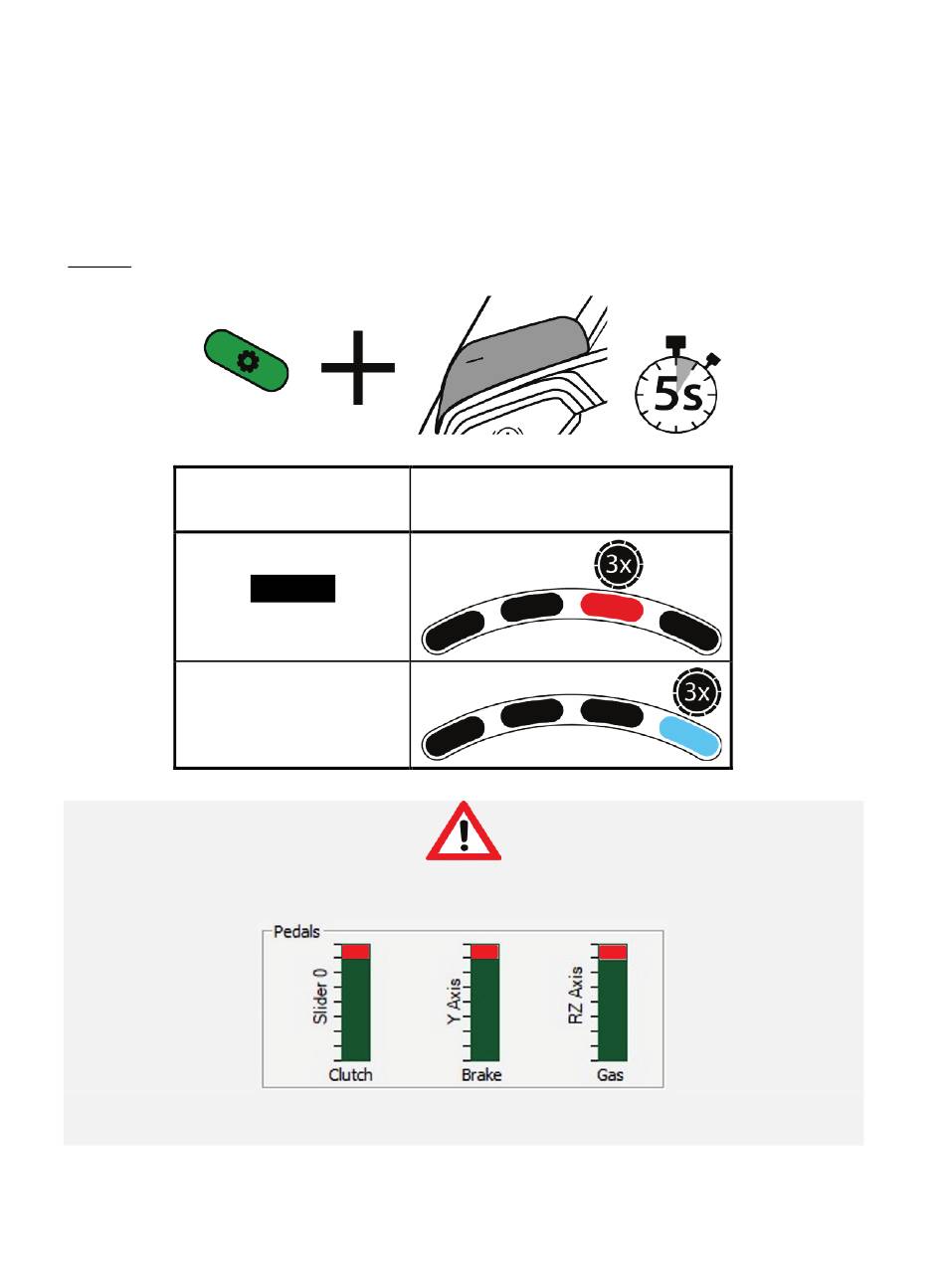 5s

3x

3x

Pedals

Slider 0

Clutch

Y Axis

Brake

RZ Axis

Gas