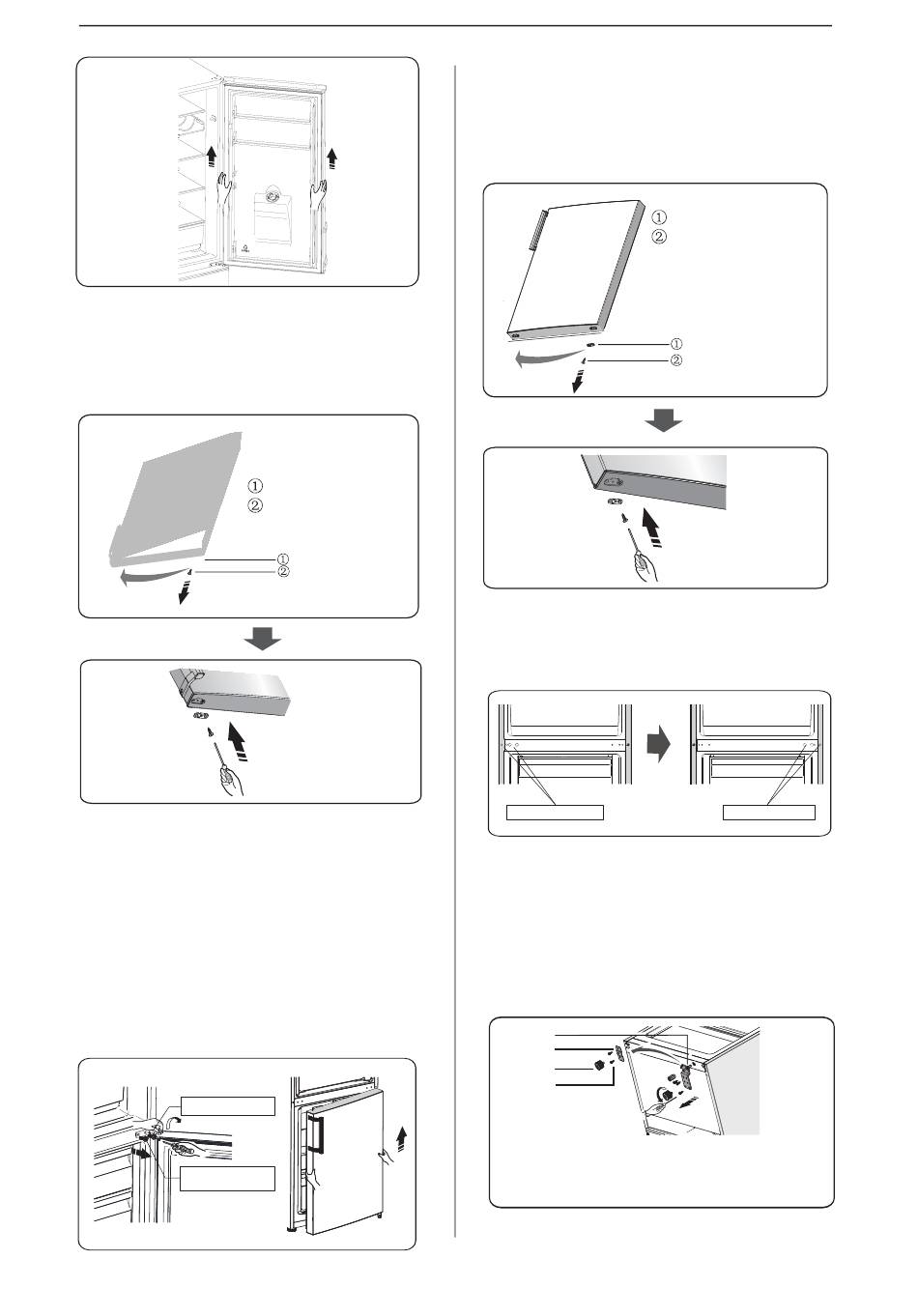 ①
②
①
②

①
②
①
②