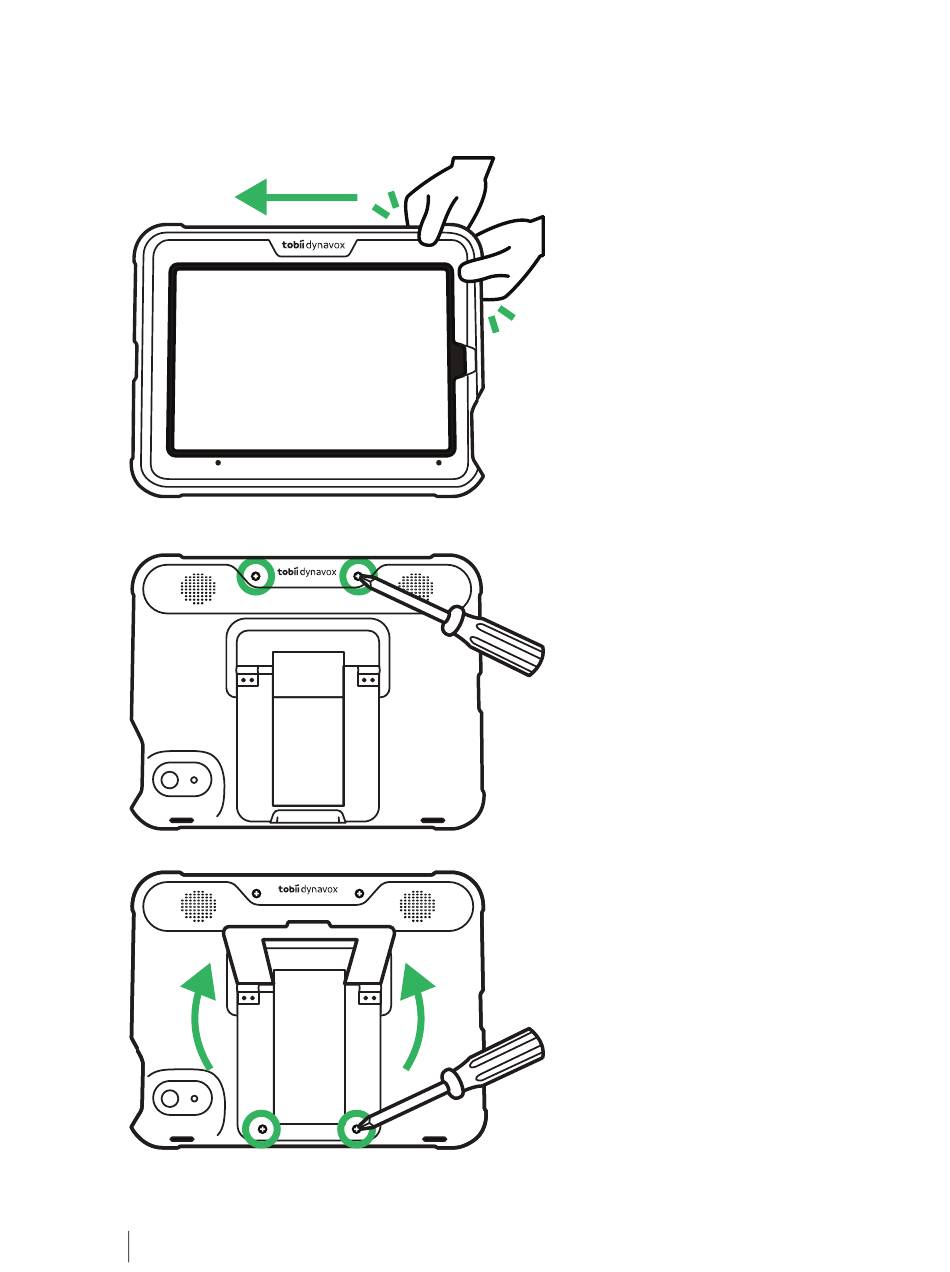 tobii dynavox

tobii dynavox

tobii dynavox