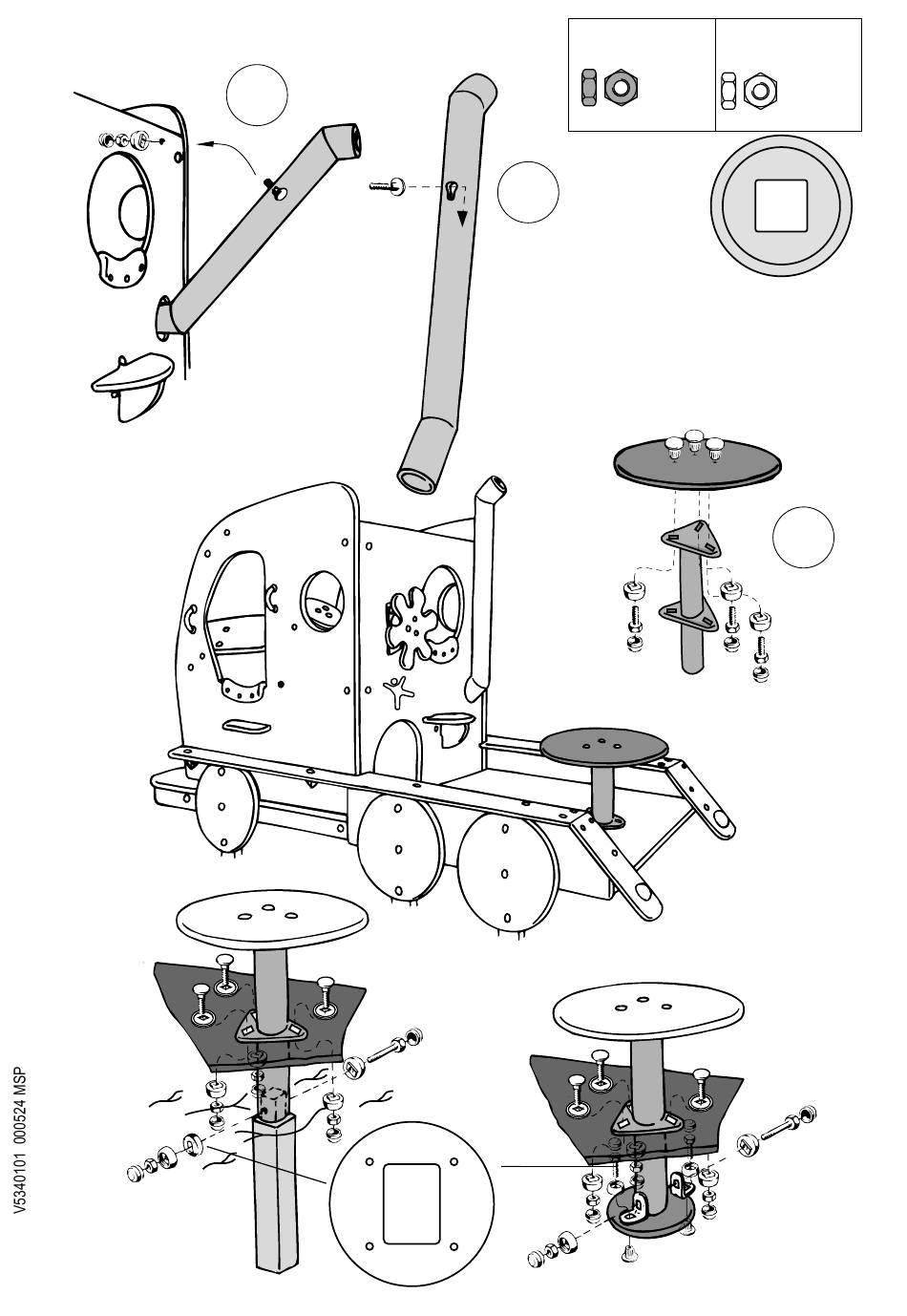 V5340101 000524 MSP