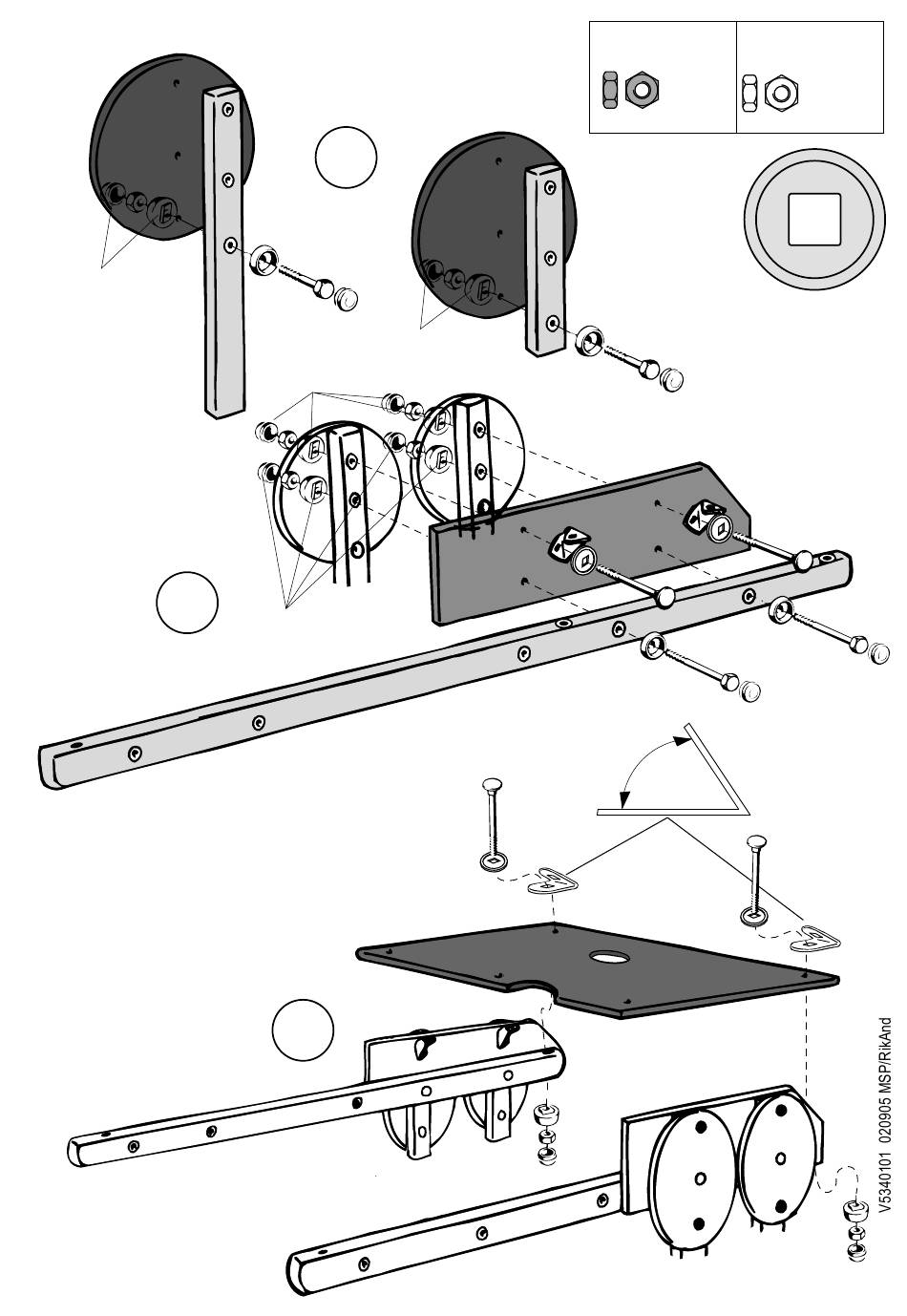 V5340101 020905 MSP/RikAnd