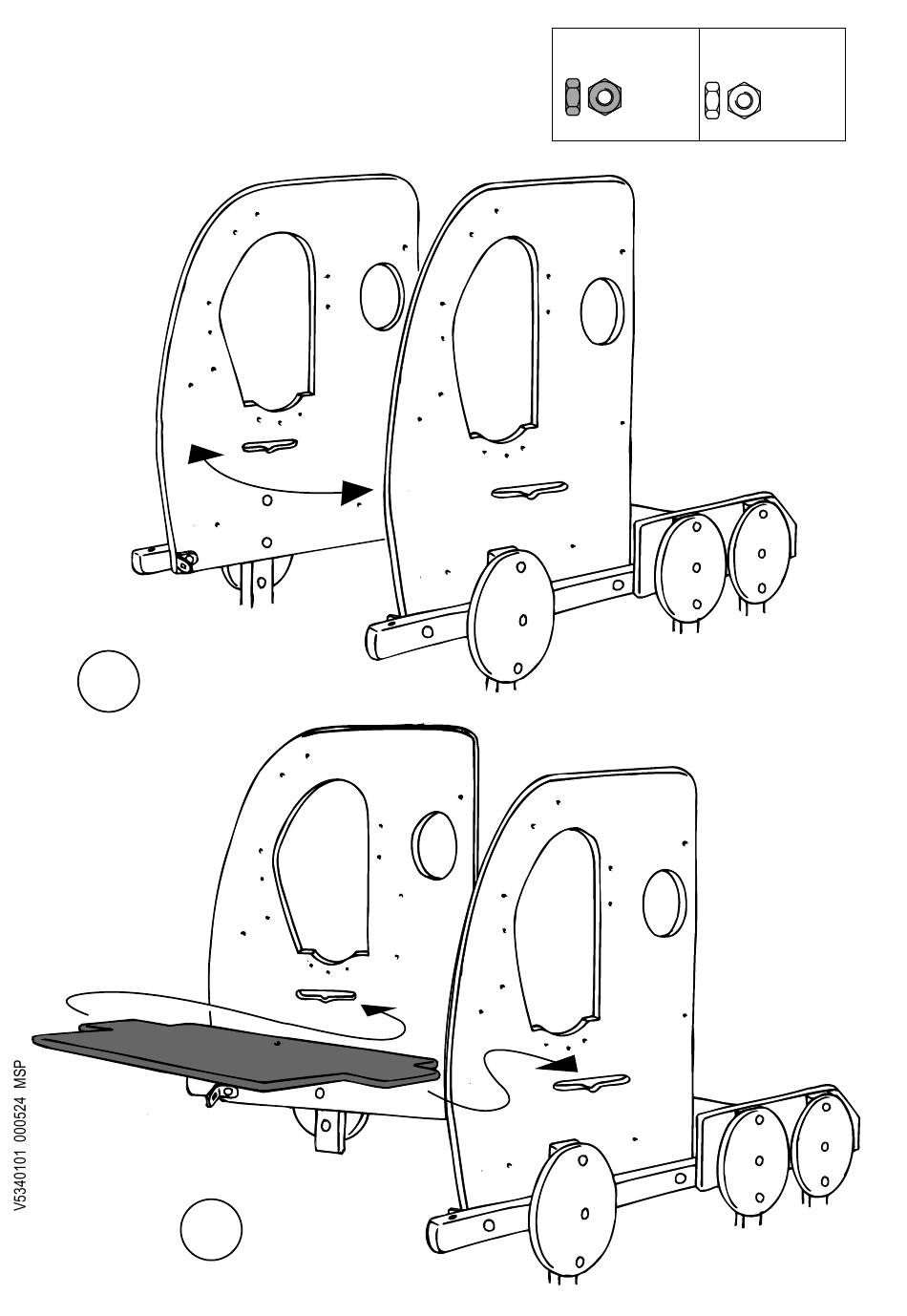 V5340101 000524 MSP