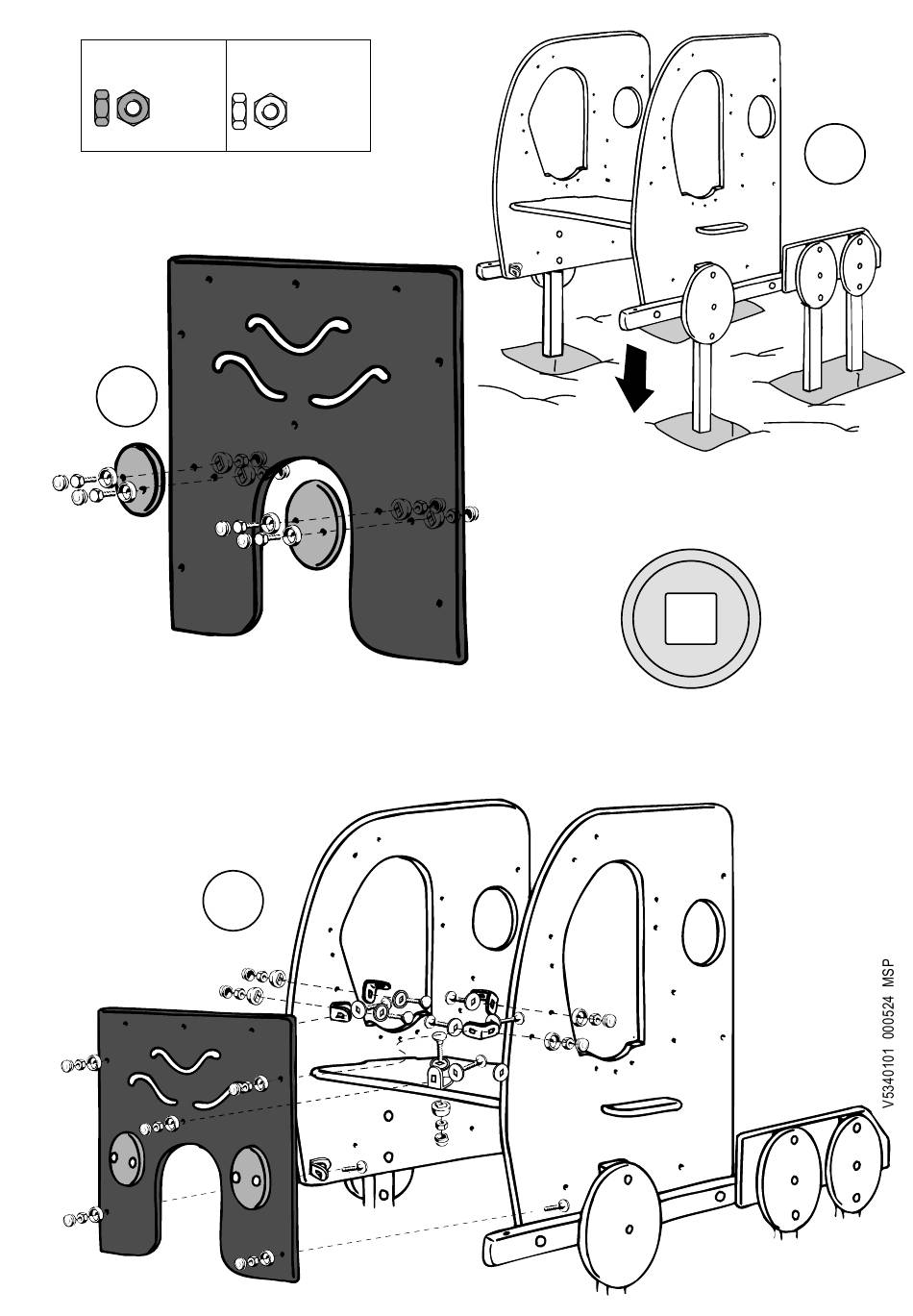 V5340101 000524 MSP