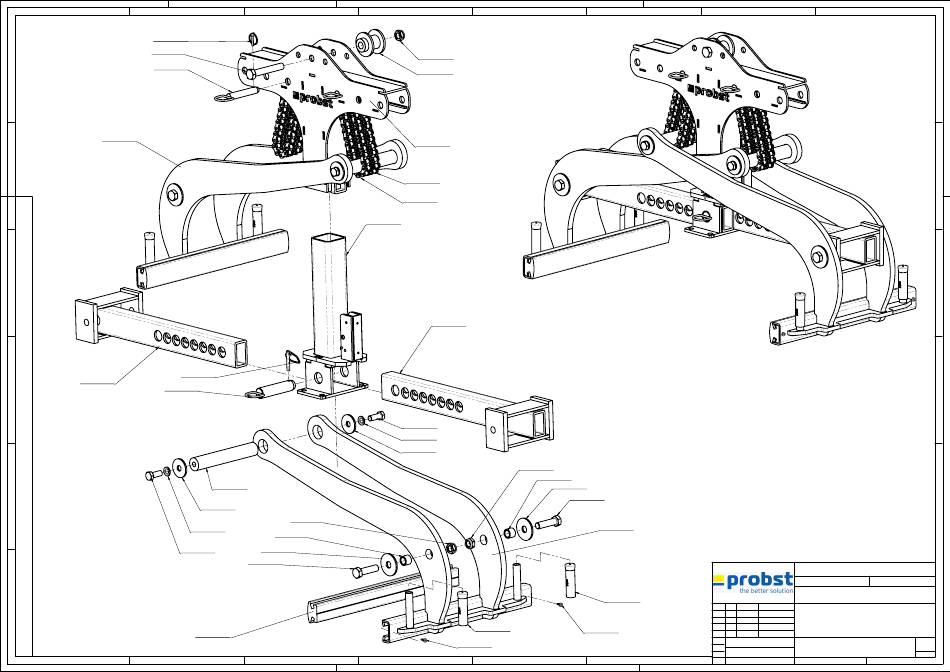 probst

probst

probst
the better solution