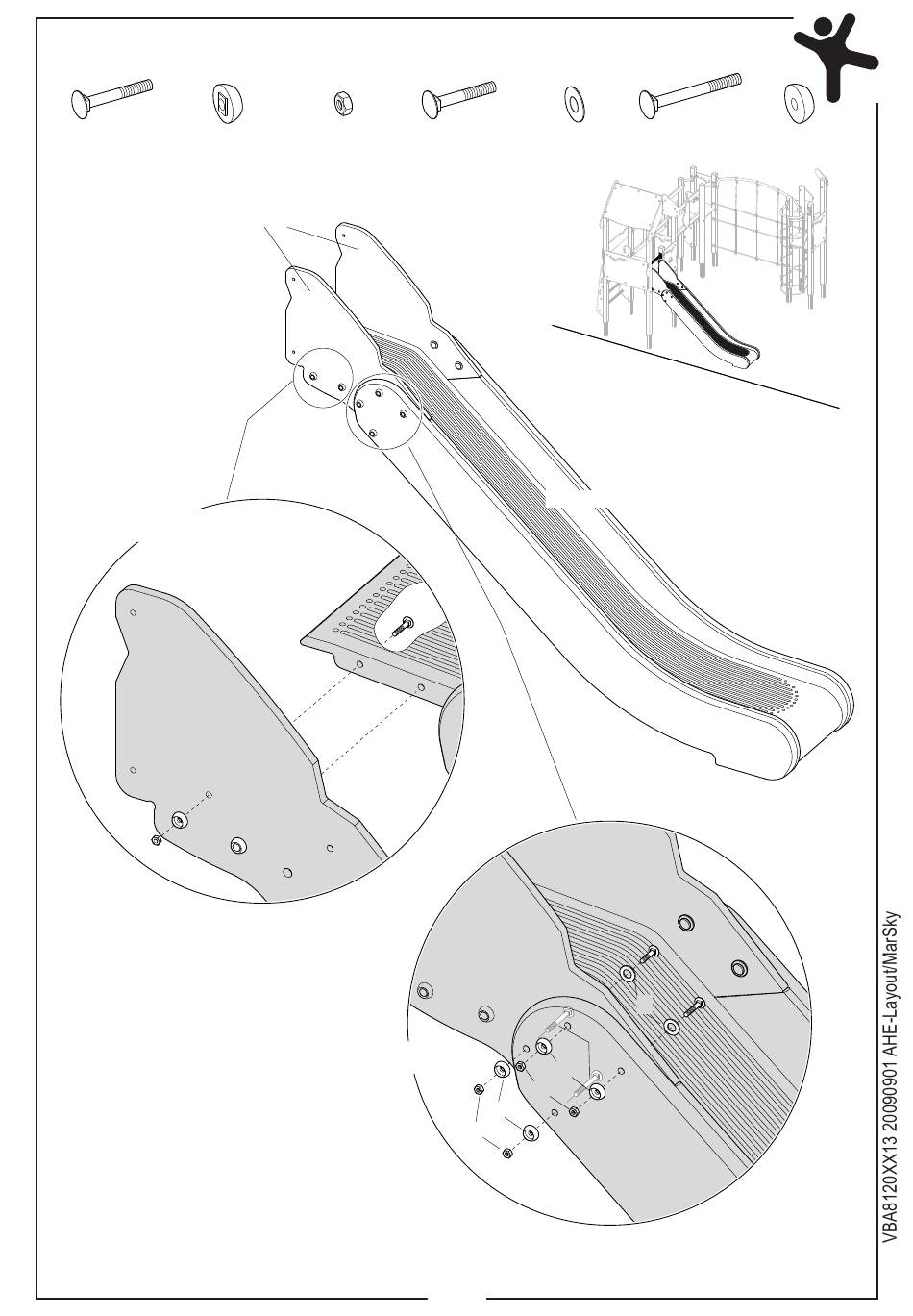 VBA8120XX13 20090901 AHE-Layout/MarSky