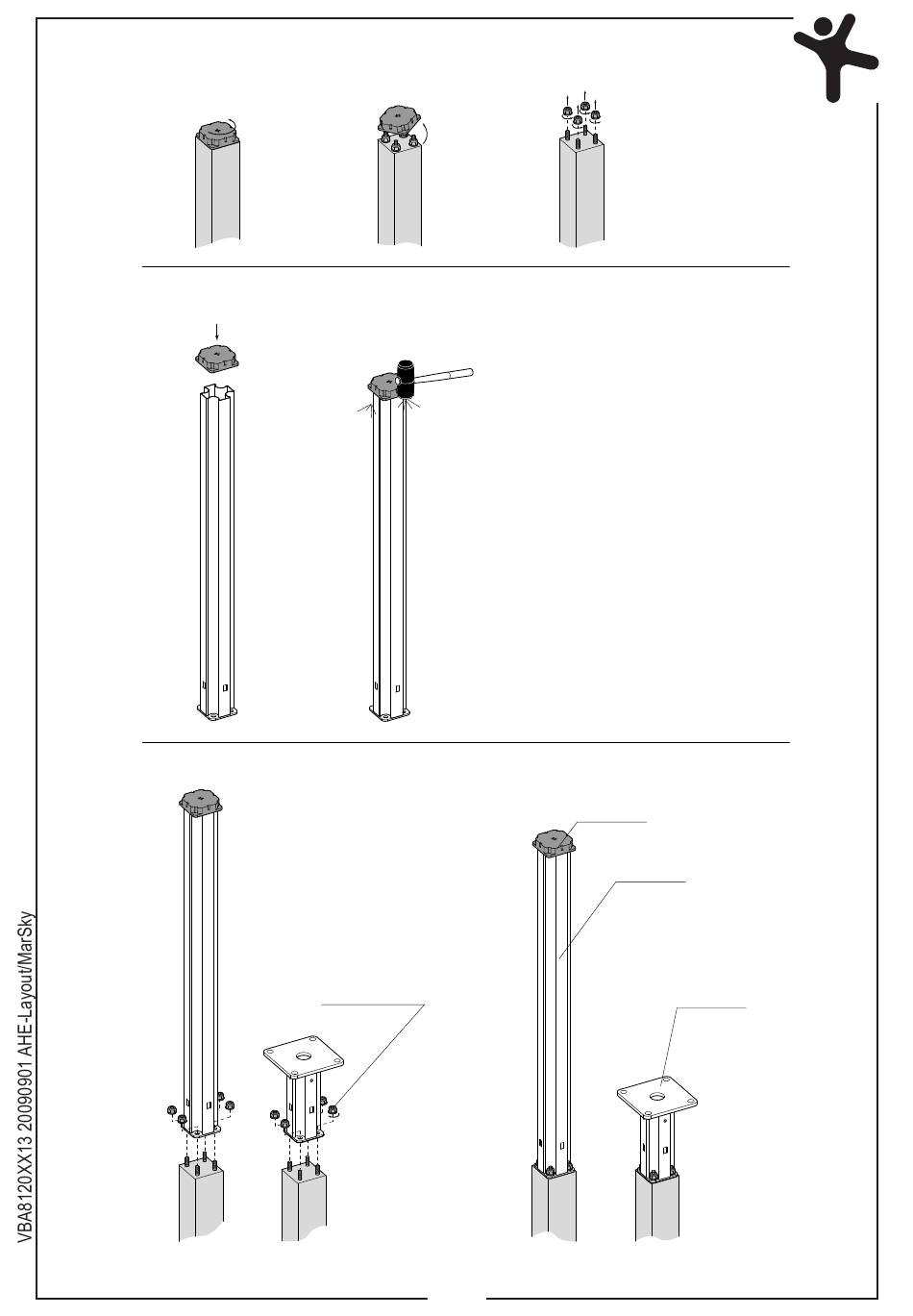 VBA8120XX13 20090901 AHE-Layout/MarSky