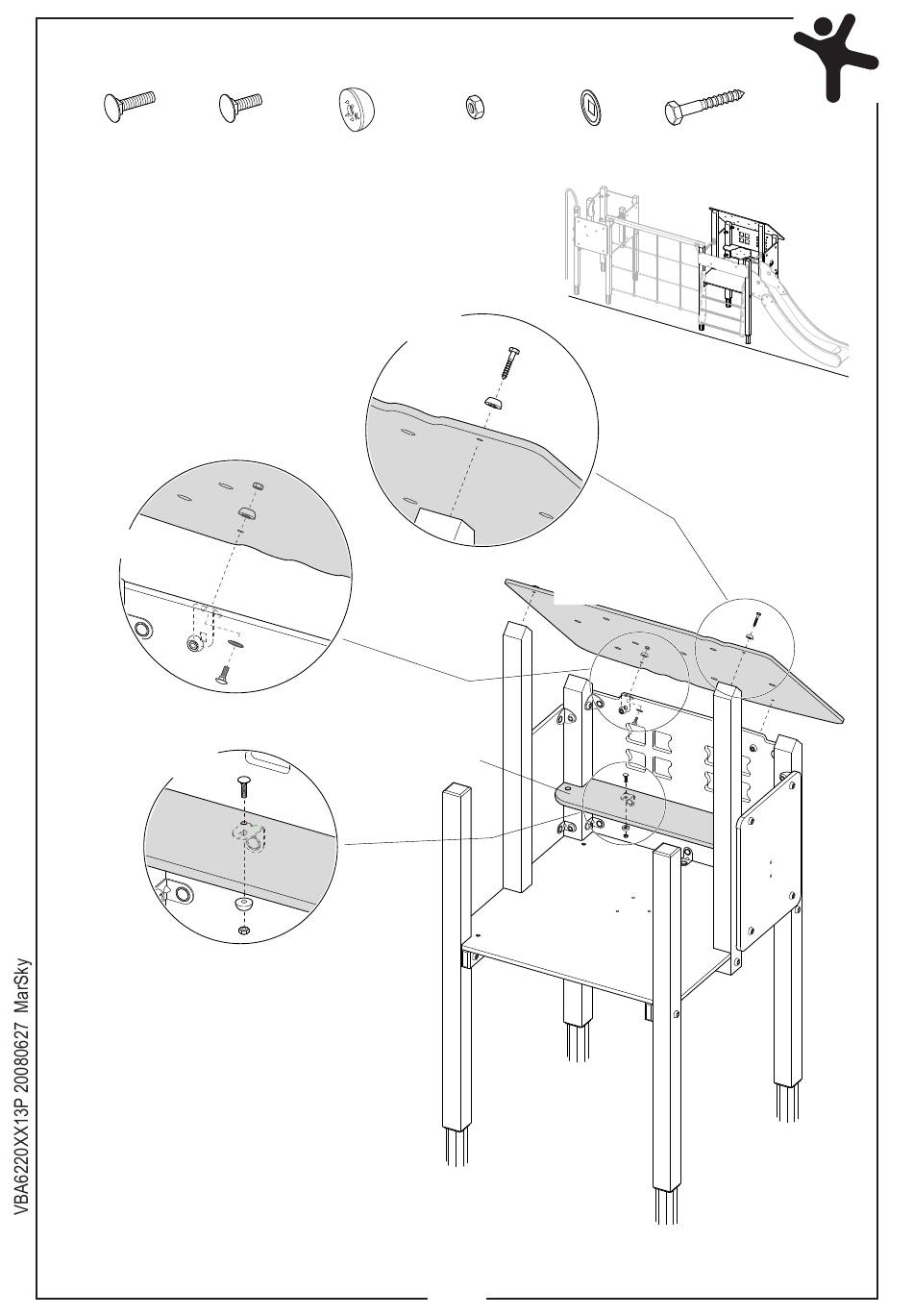 VBA6220XX13P 20080627 MarSky