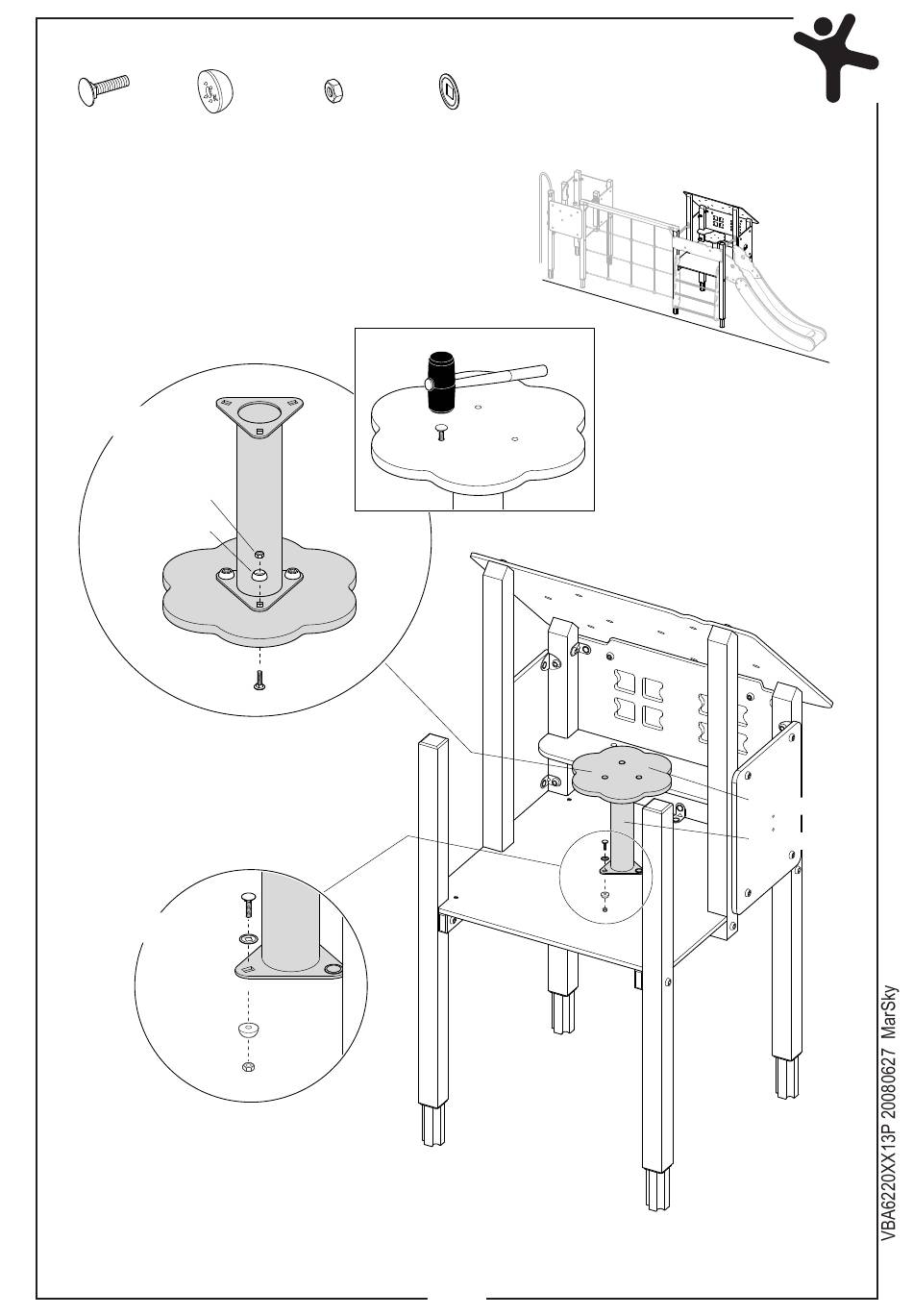 VBA6220XX13P 20080627 MarSky