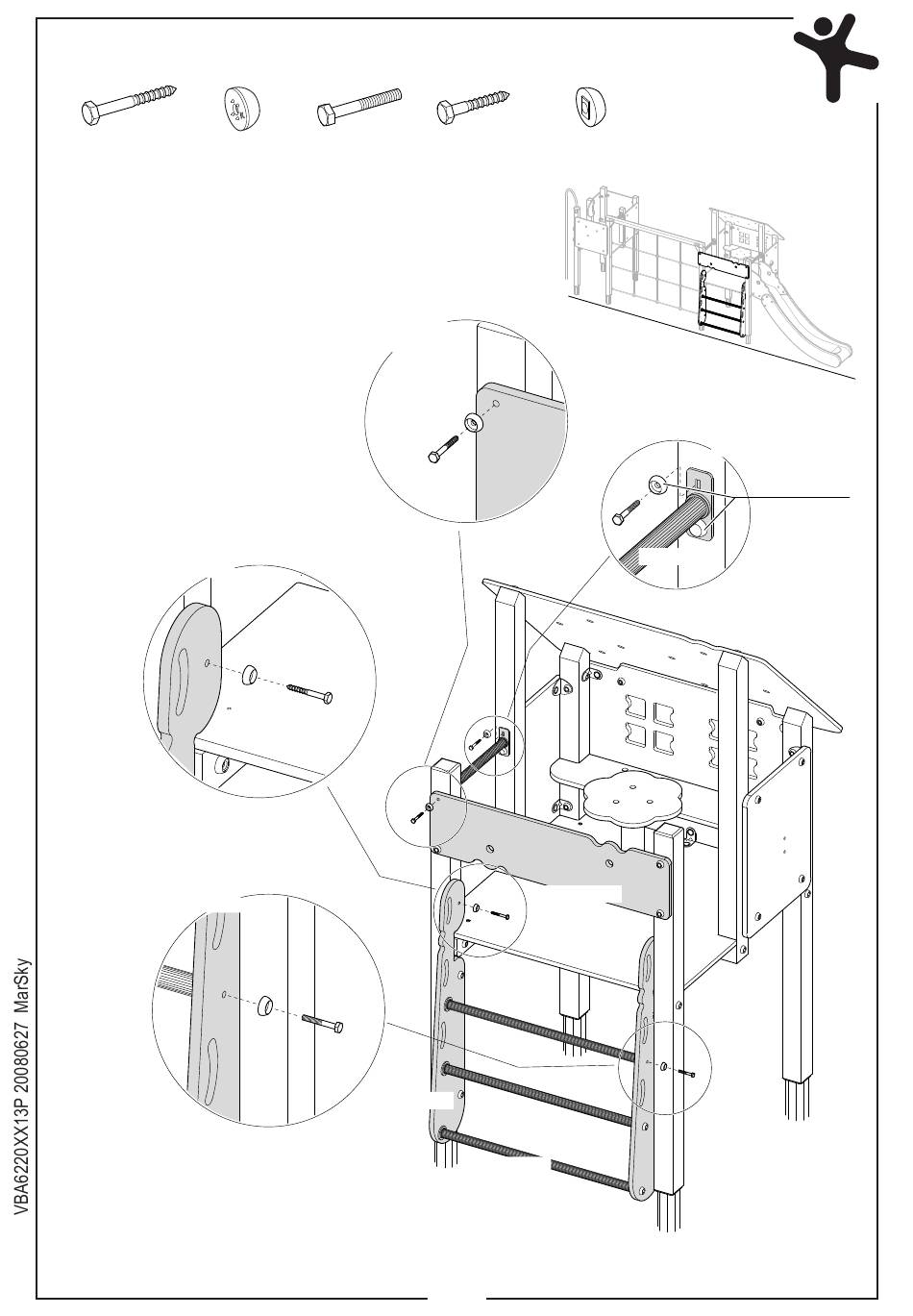 VBA6220XX13P 20080627 MarSky