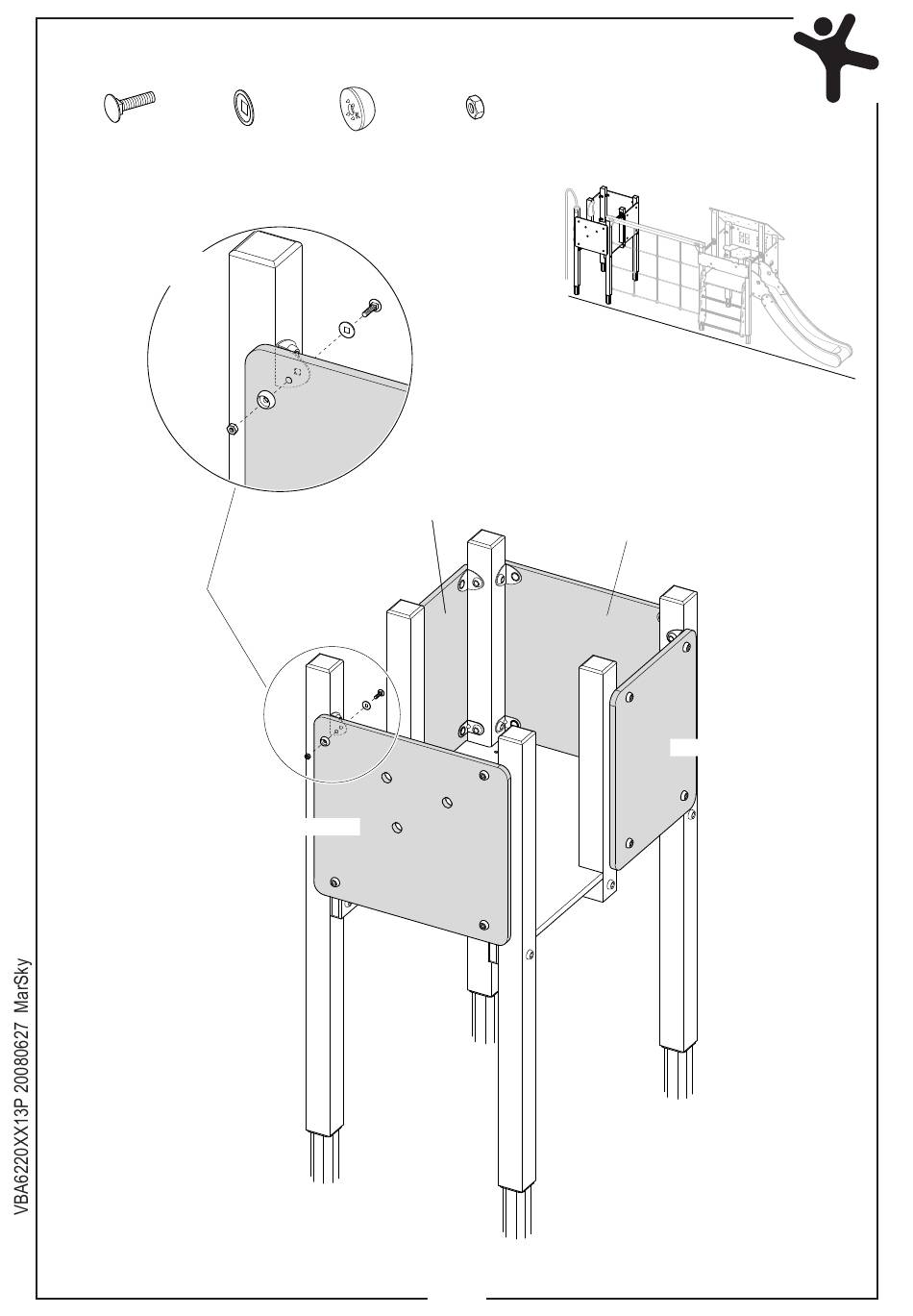 VBA6220XX13P 20080627 MarSky