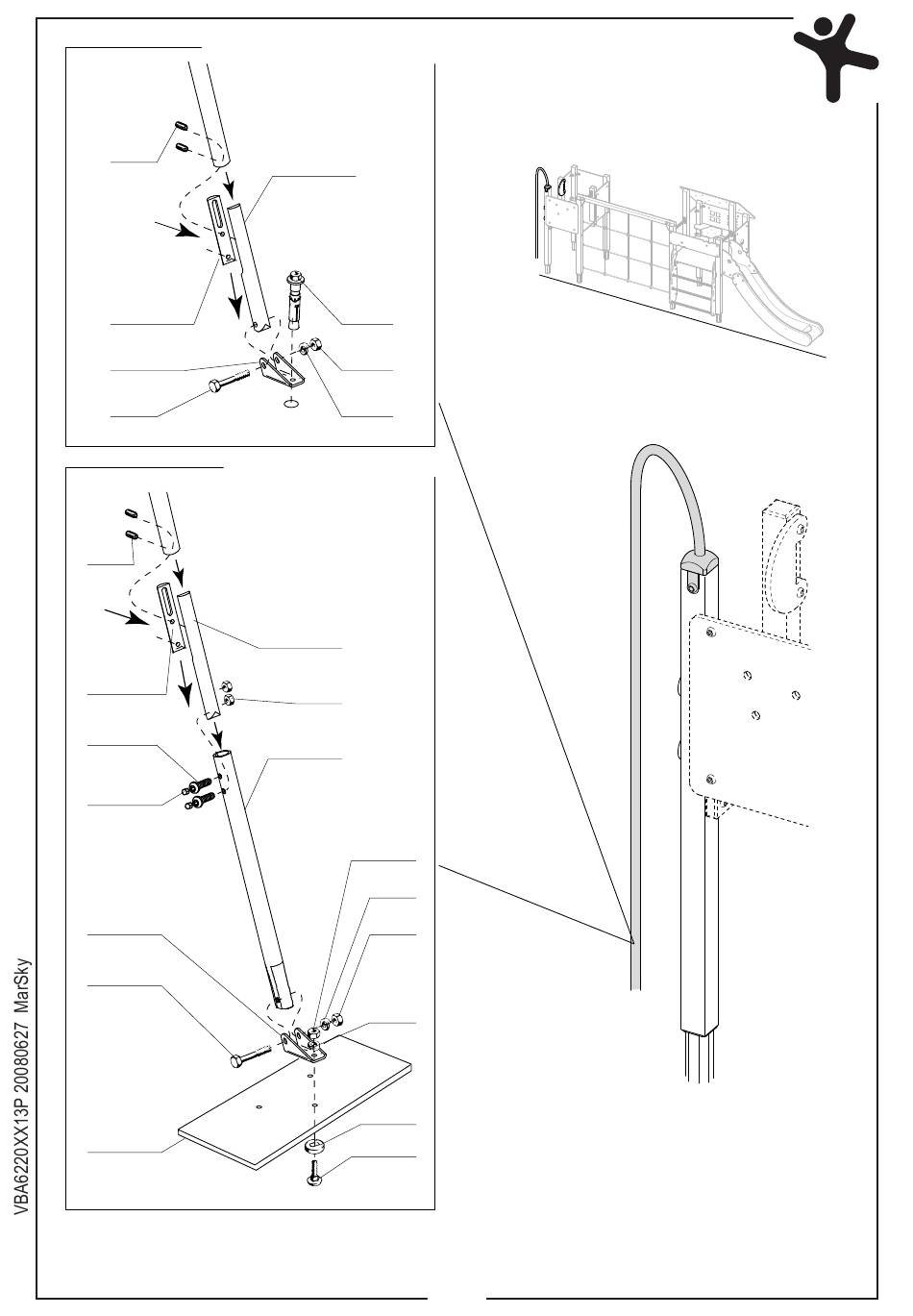 VBA6220XX13P 20080627 MarSky