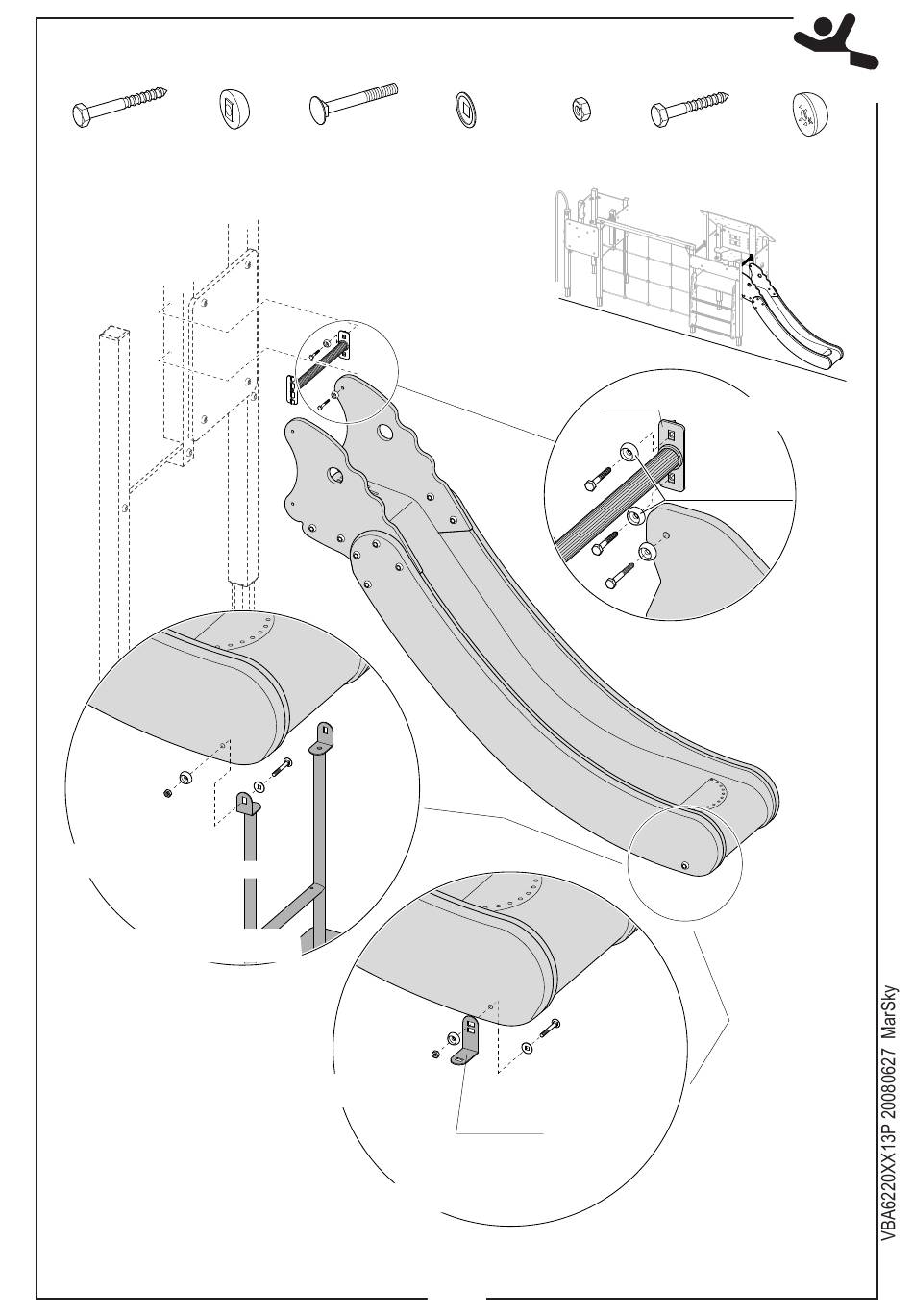 VBA6220XX13P 20080627 MarSky