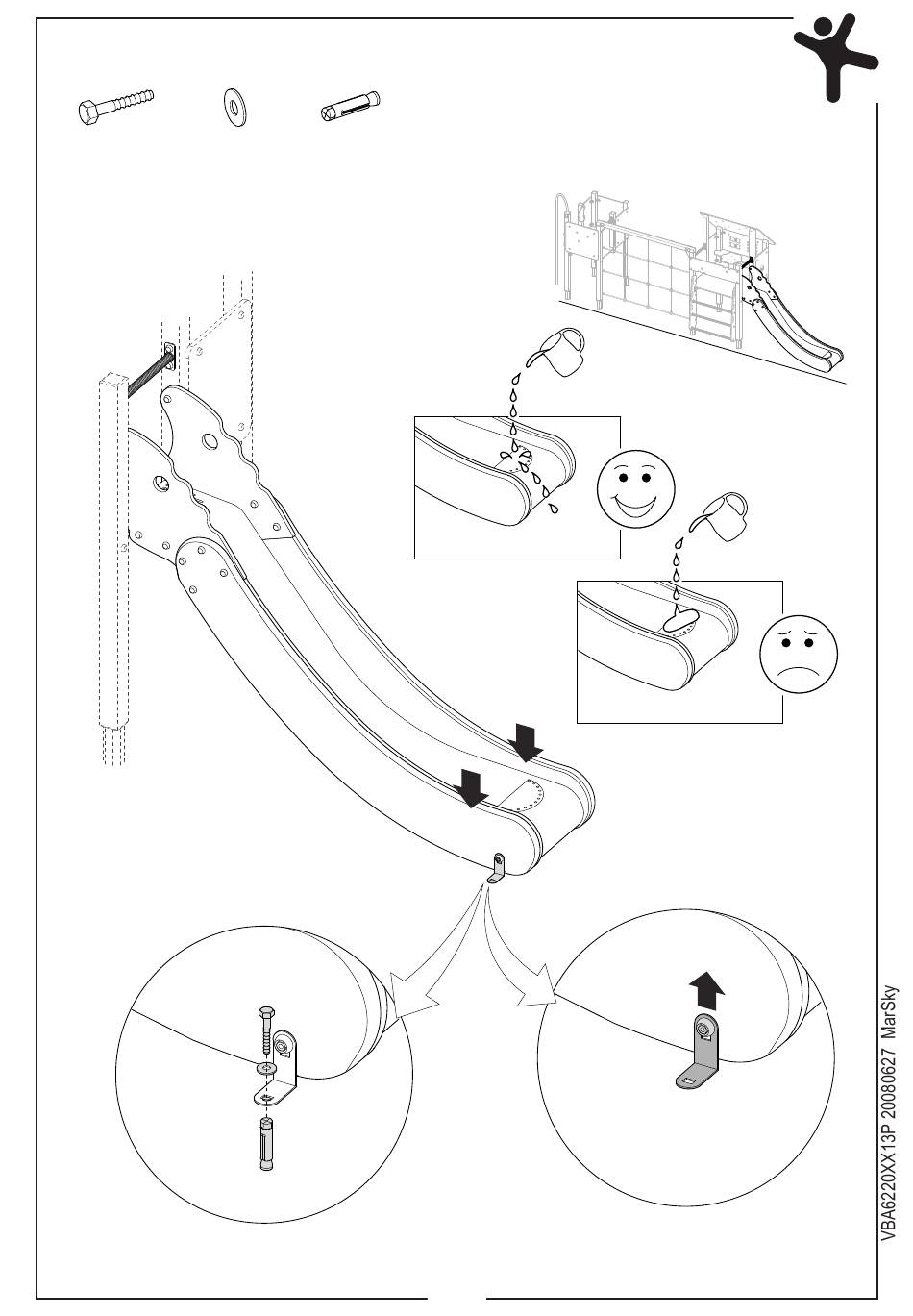 VBA6220XX13P 20080627 MarSky