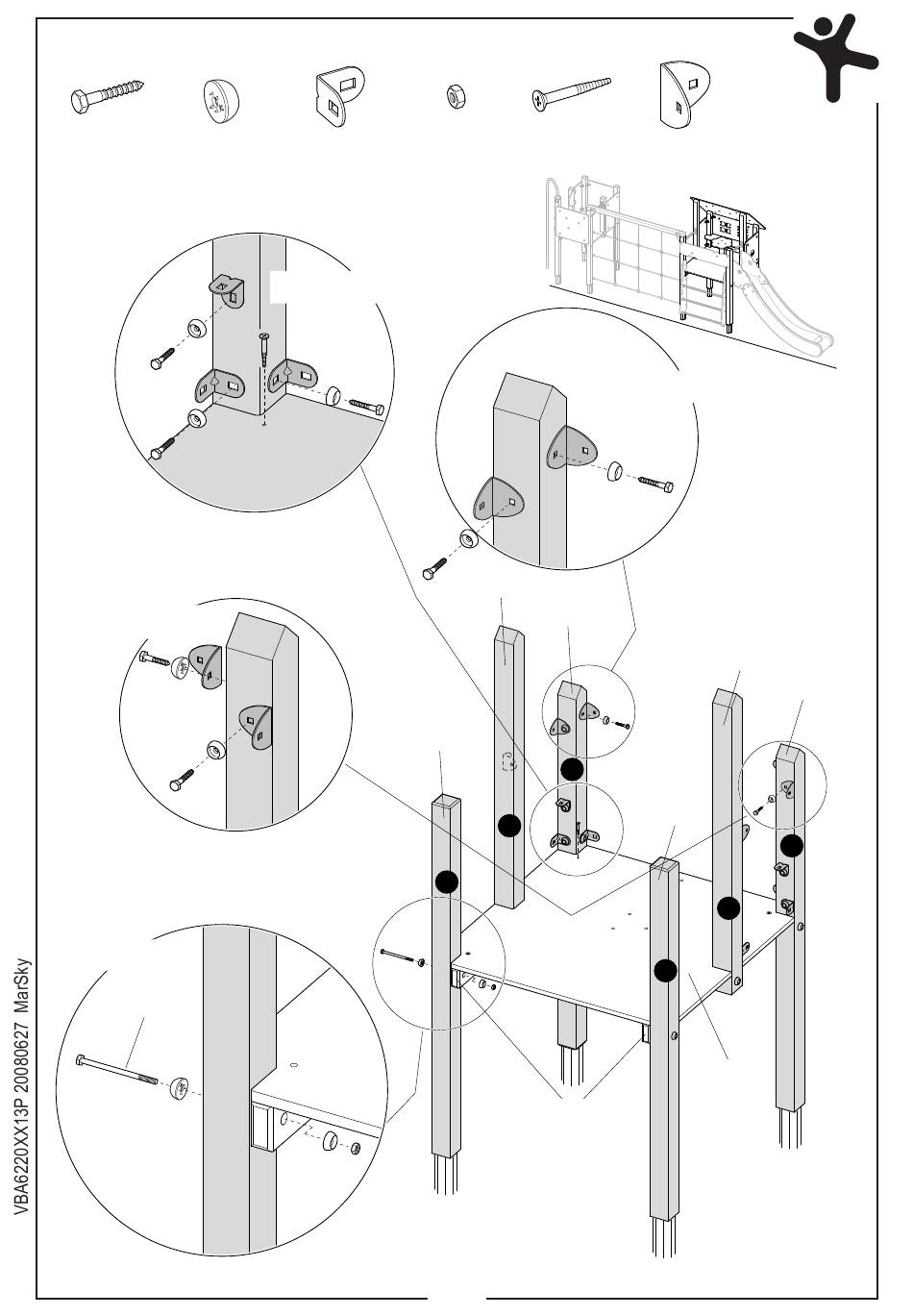 VBA6220XX13P 20080627 MarSky