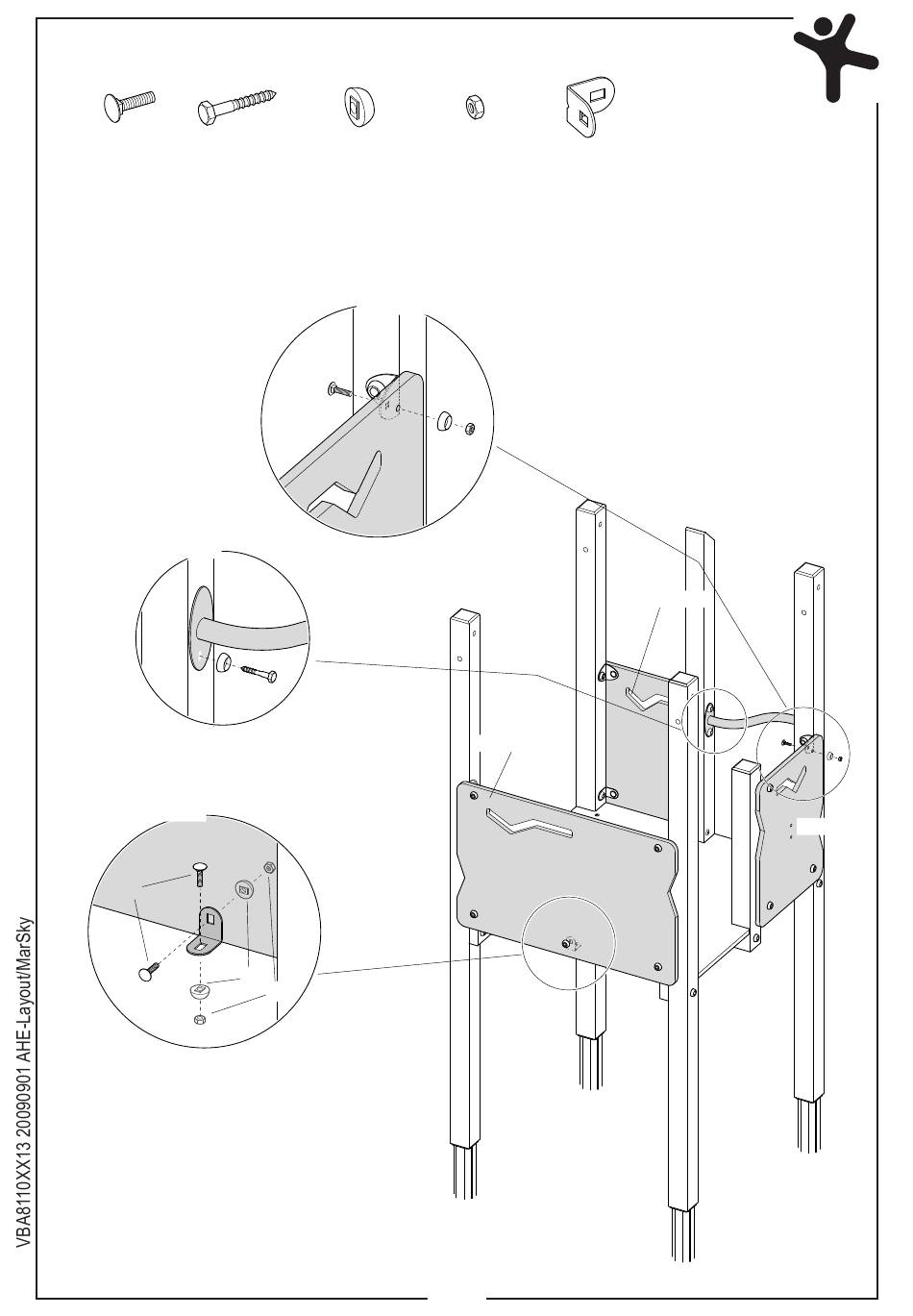 VBA8110XX13 20090901 AHE-Layout/MarSky