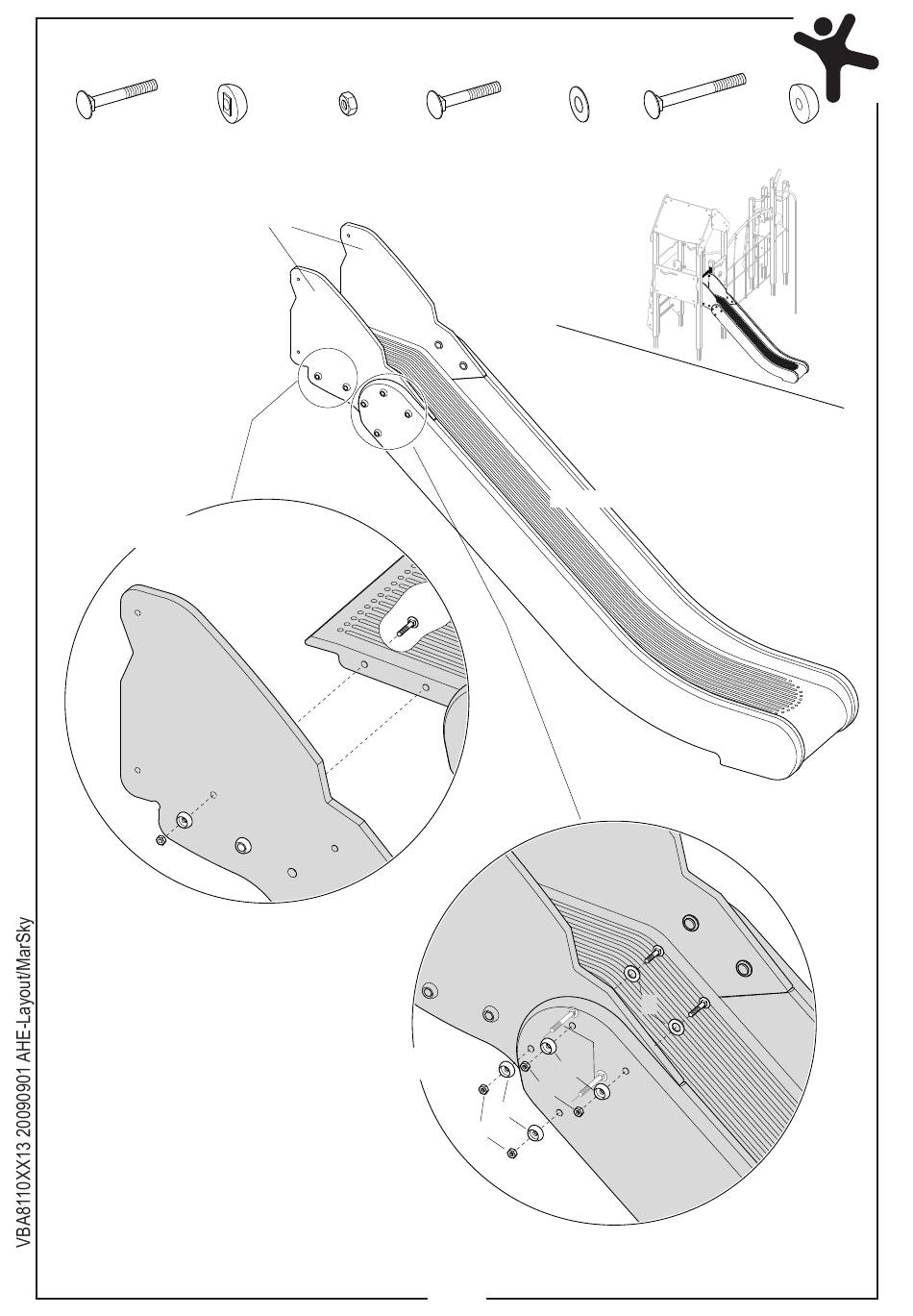 VBA8110XX13 20090901 AHE-Layout/MarSky