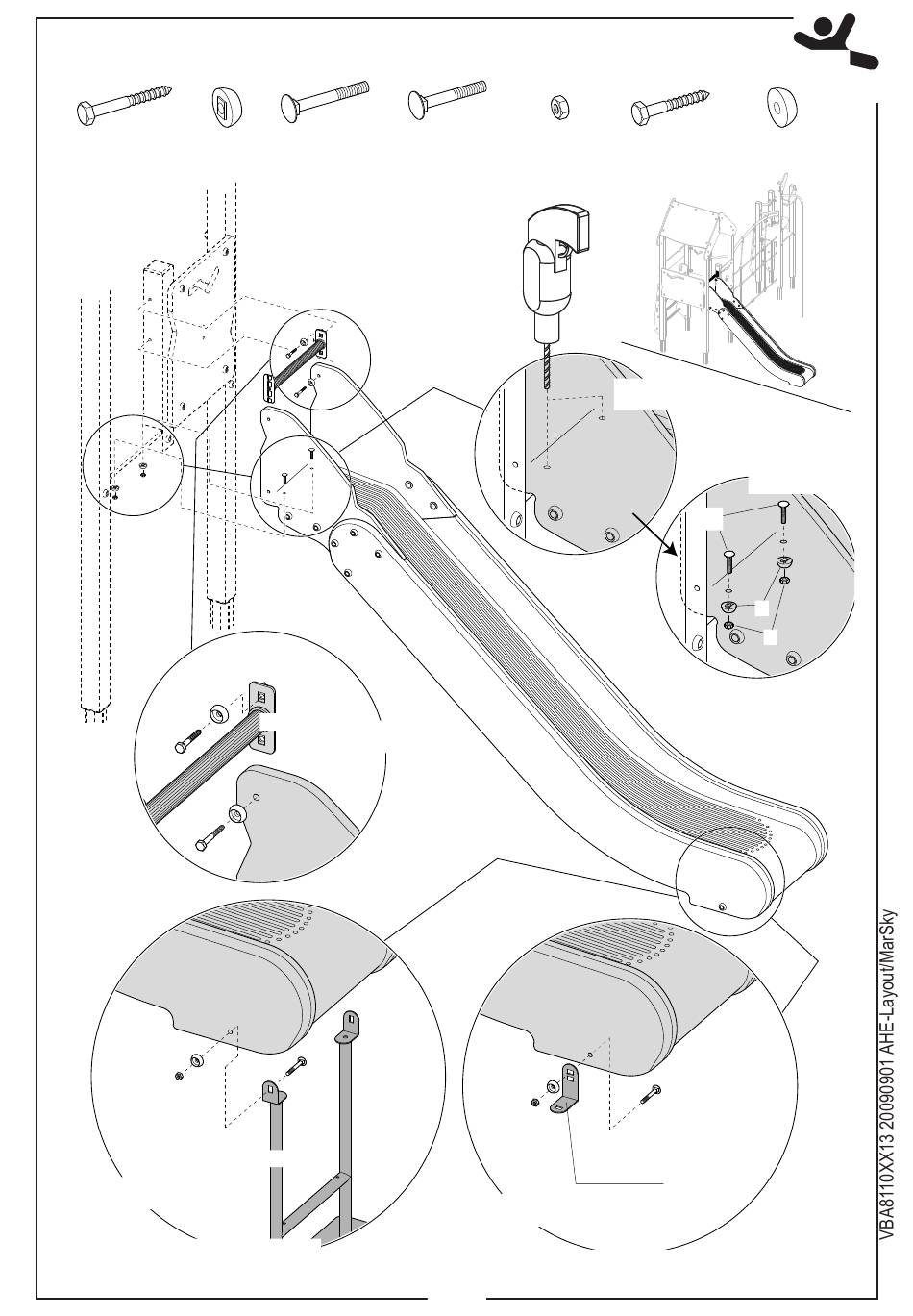 VBA8110XX13 20090901 AHE-Layout/MarSky