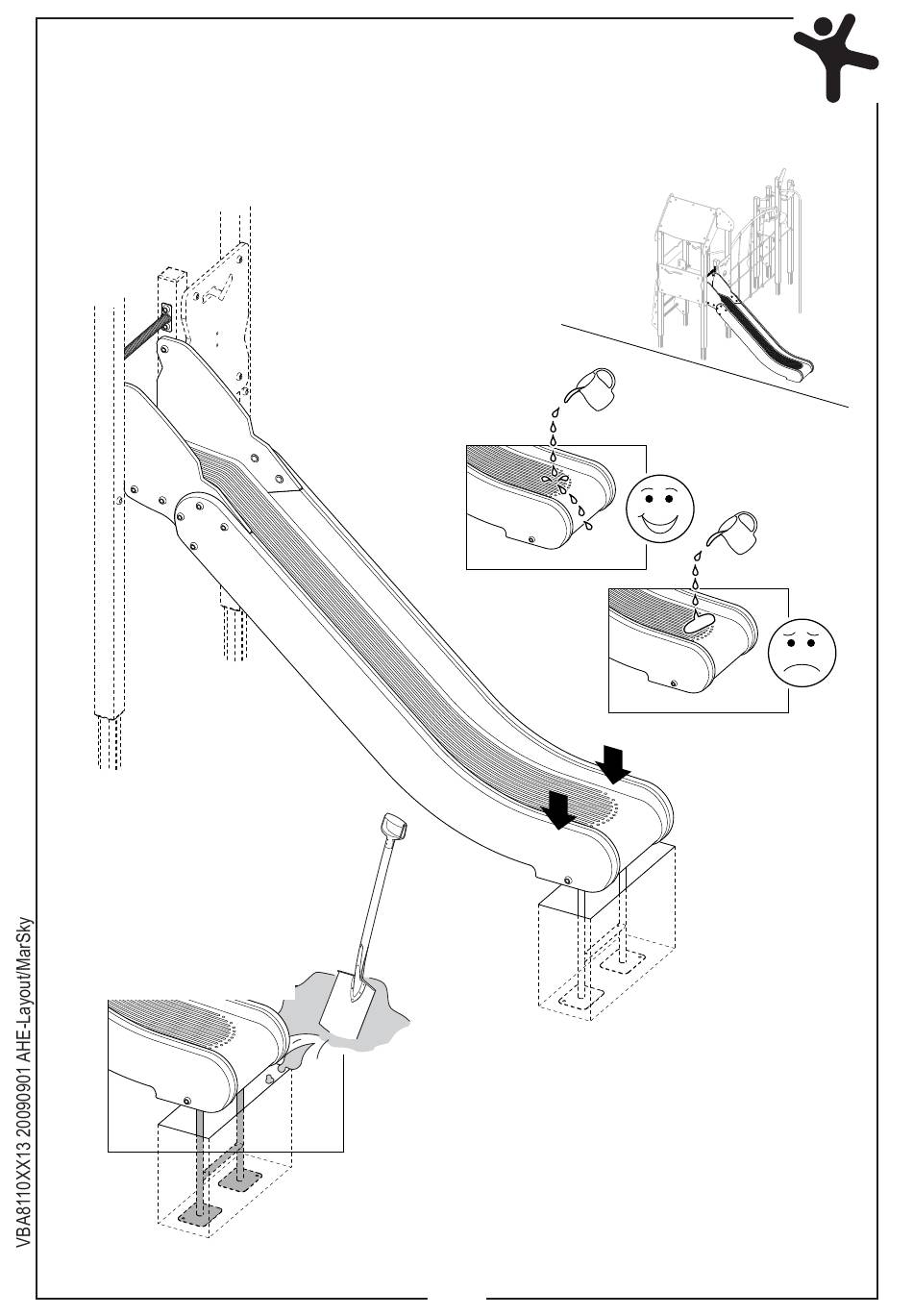 VBA8110XX13 20090901 AHE-Layout/MarSky