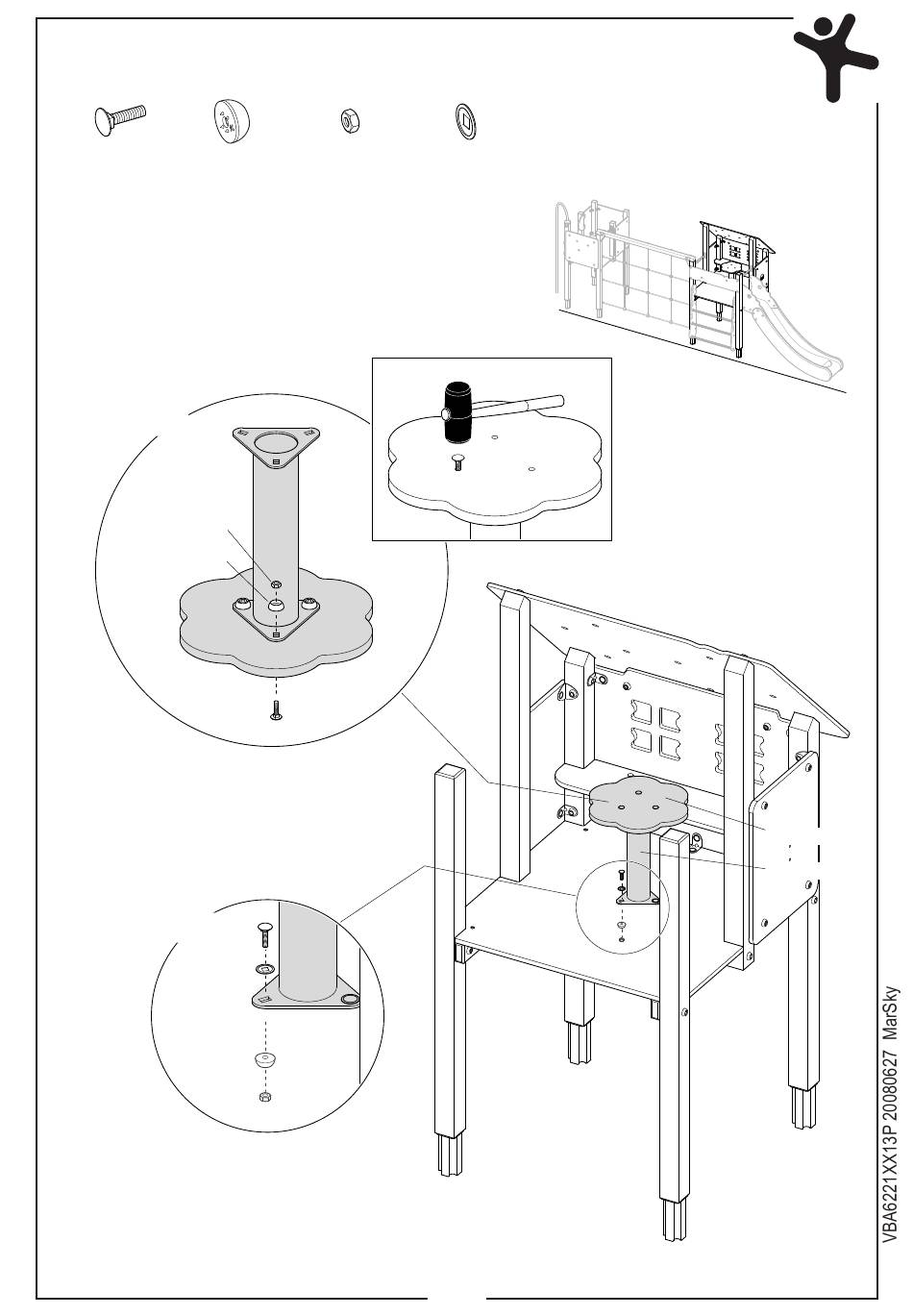 VBA6221XX13P 20080627 MarSky