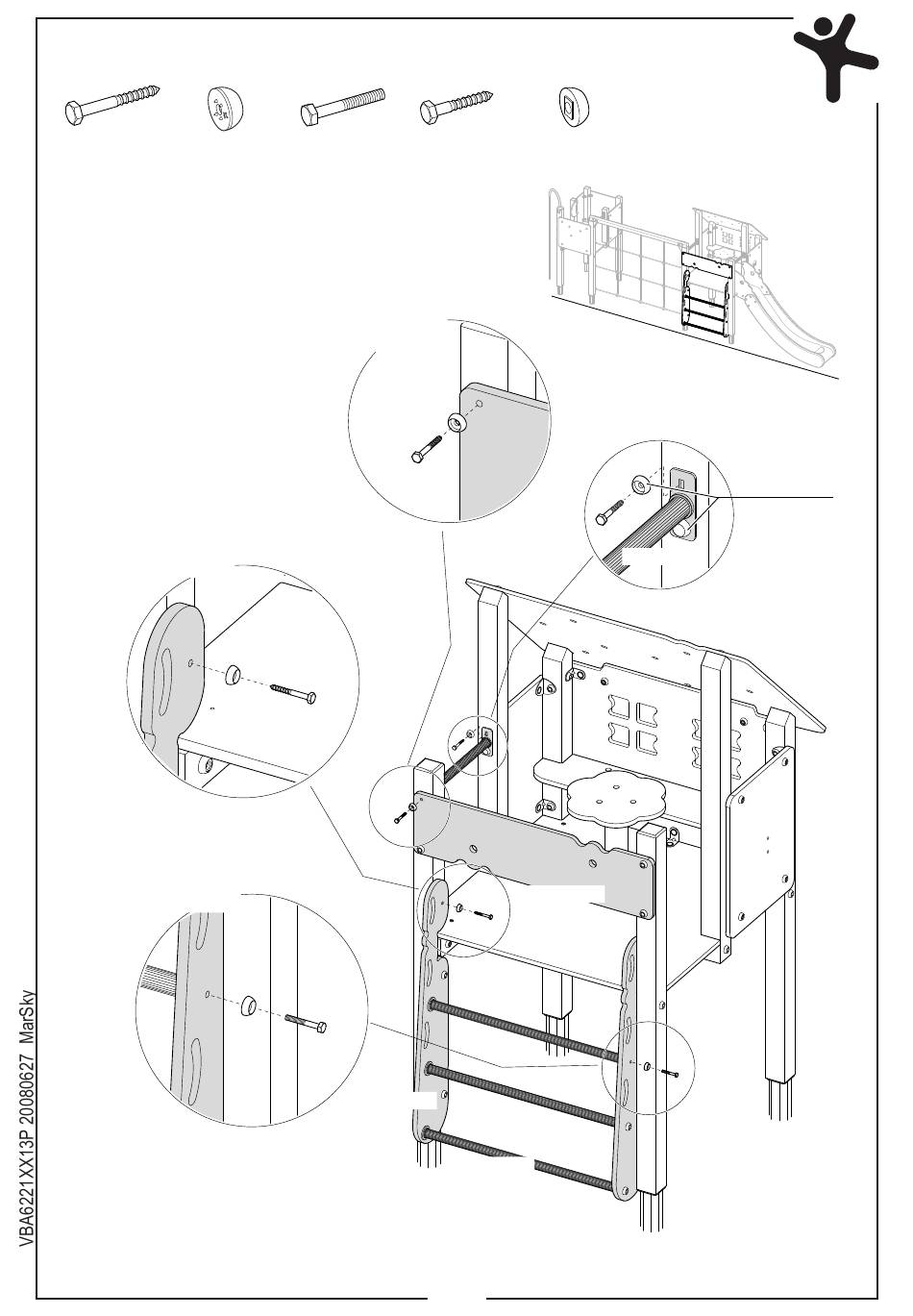 VBA6221XX13P 20080627 MarSky