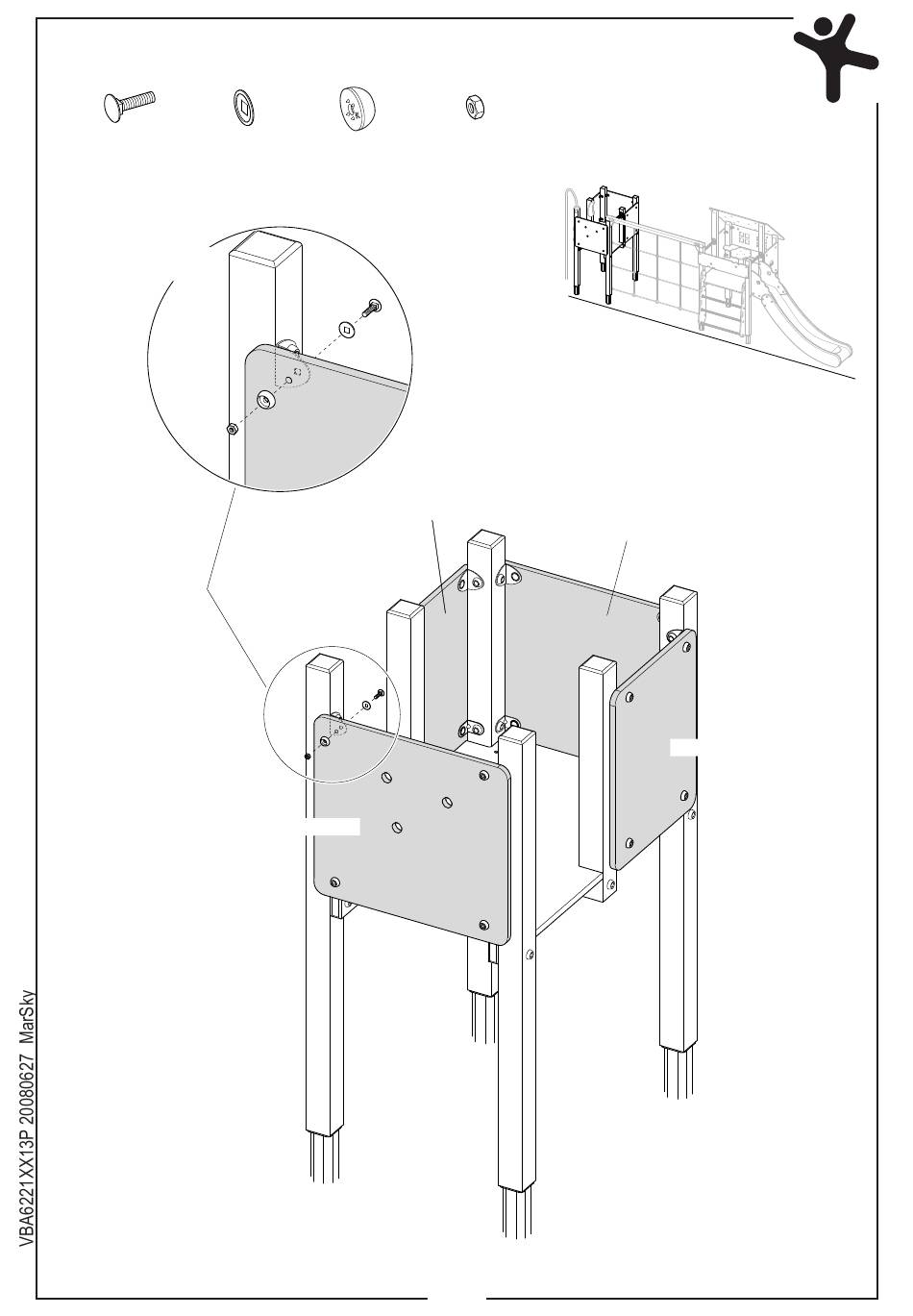 VBA6221XX13P 20080627 MarSky