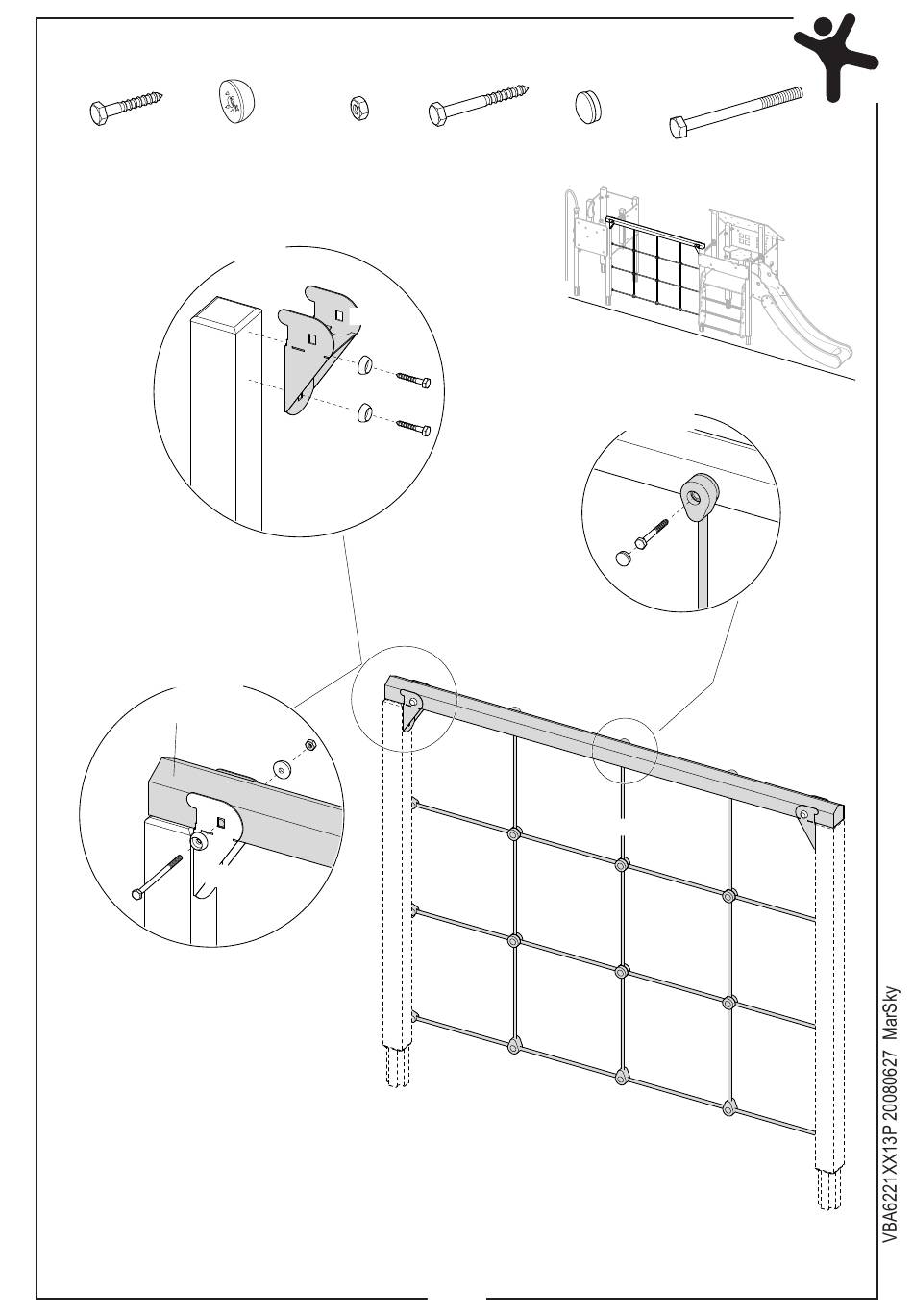 VBA6221XX13P 20080627 MarSky