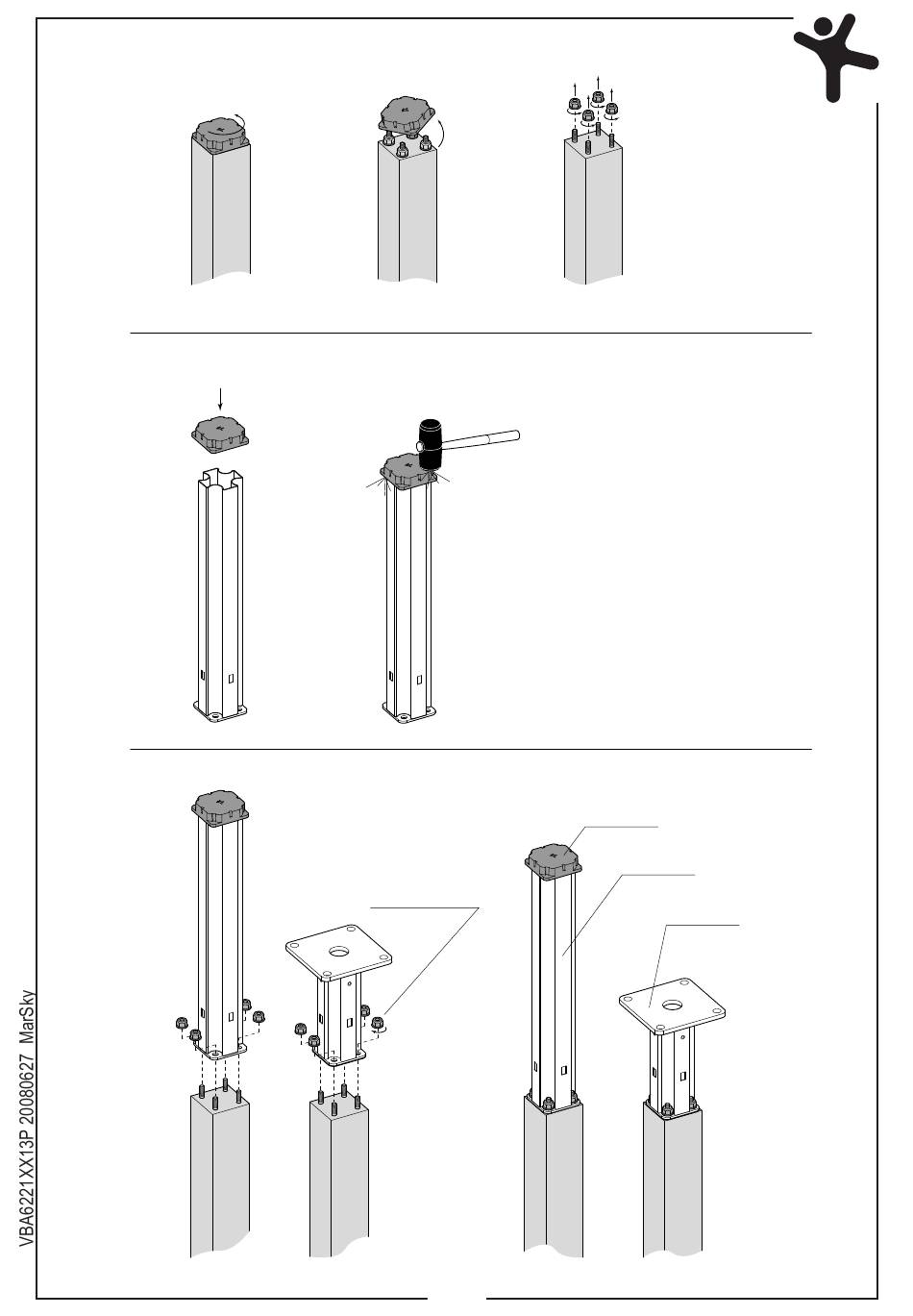 VBA6221XX13P 20080627 MarSky