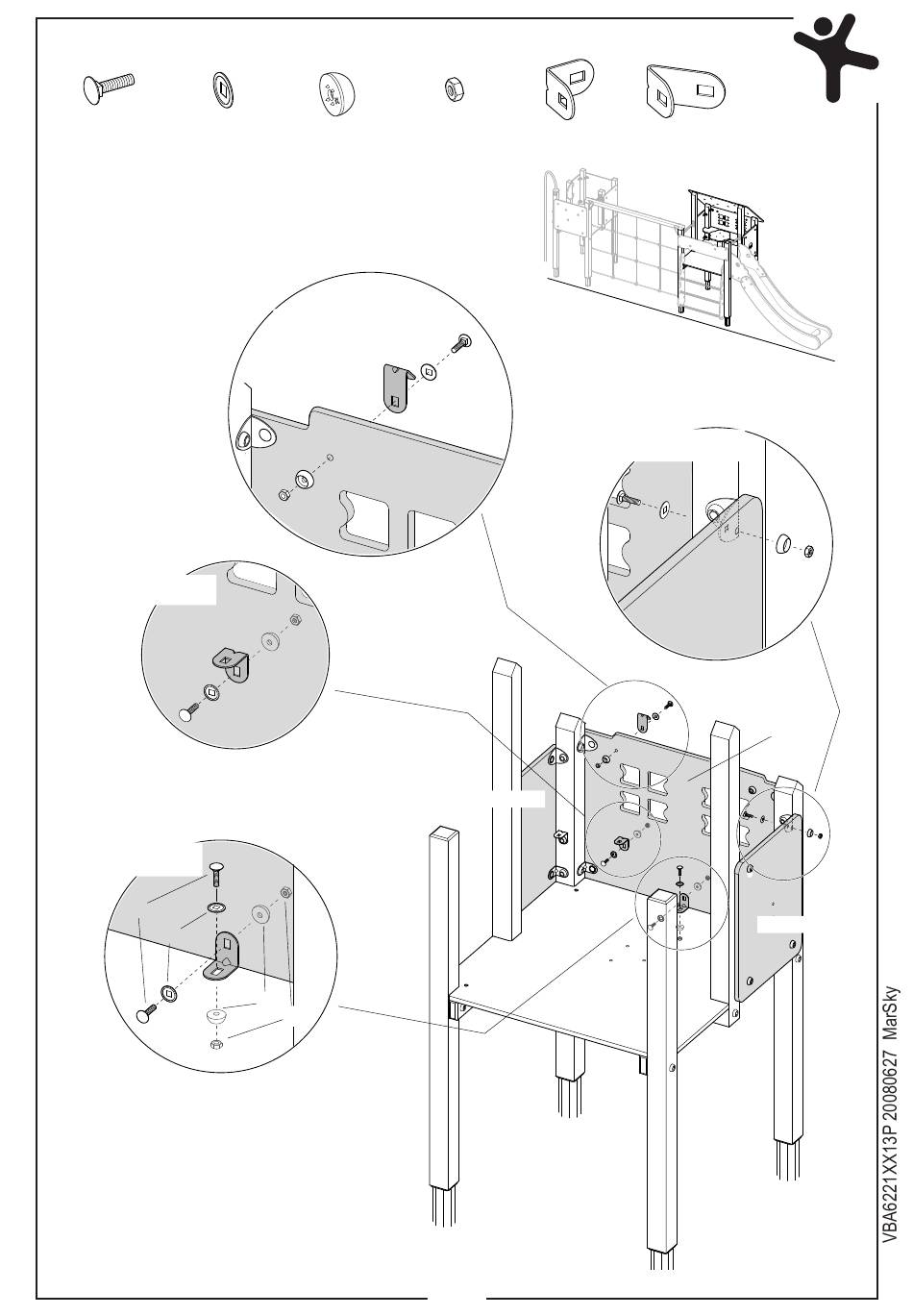 VBA6221XX13P 20080627 MarSky