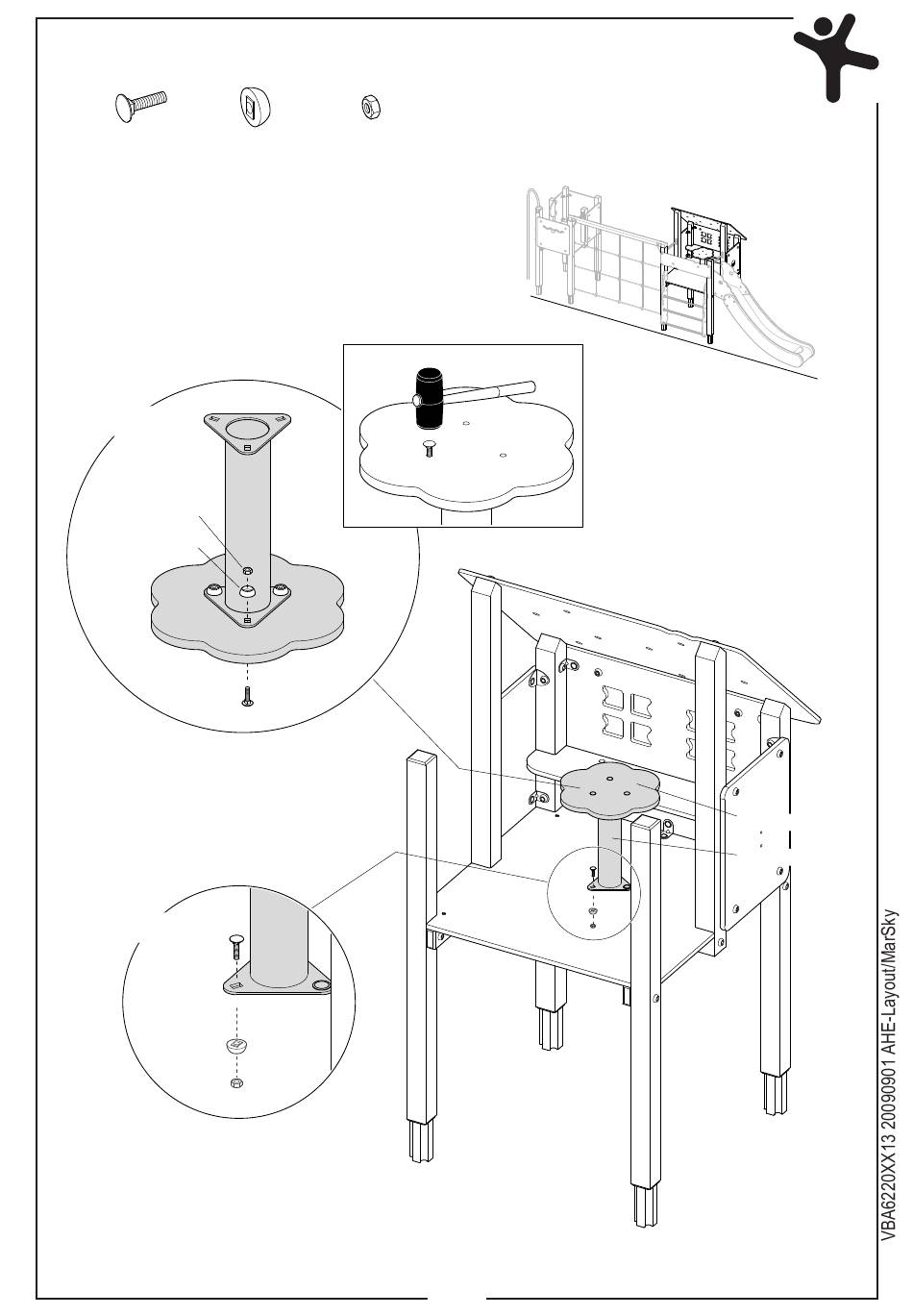 VBA6220XX13 20090901 AHE-Layout/MarSky