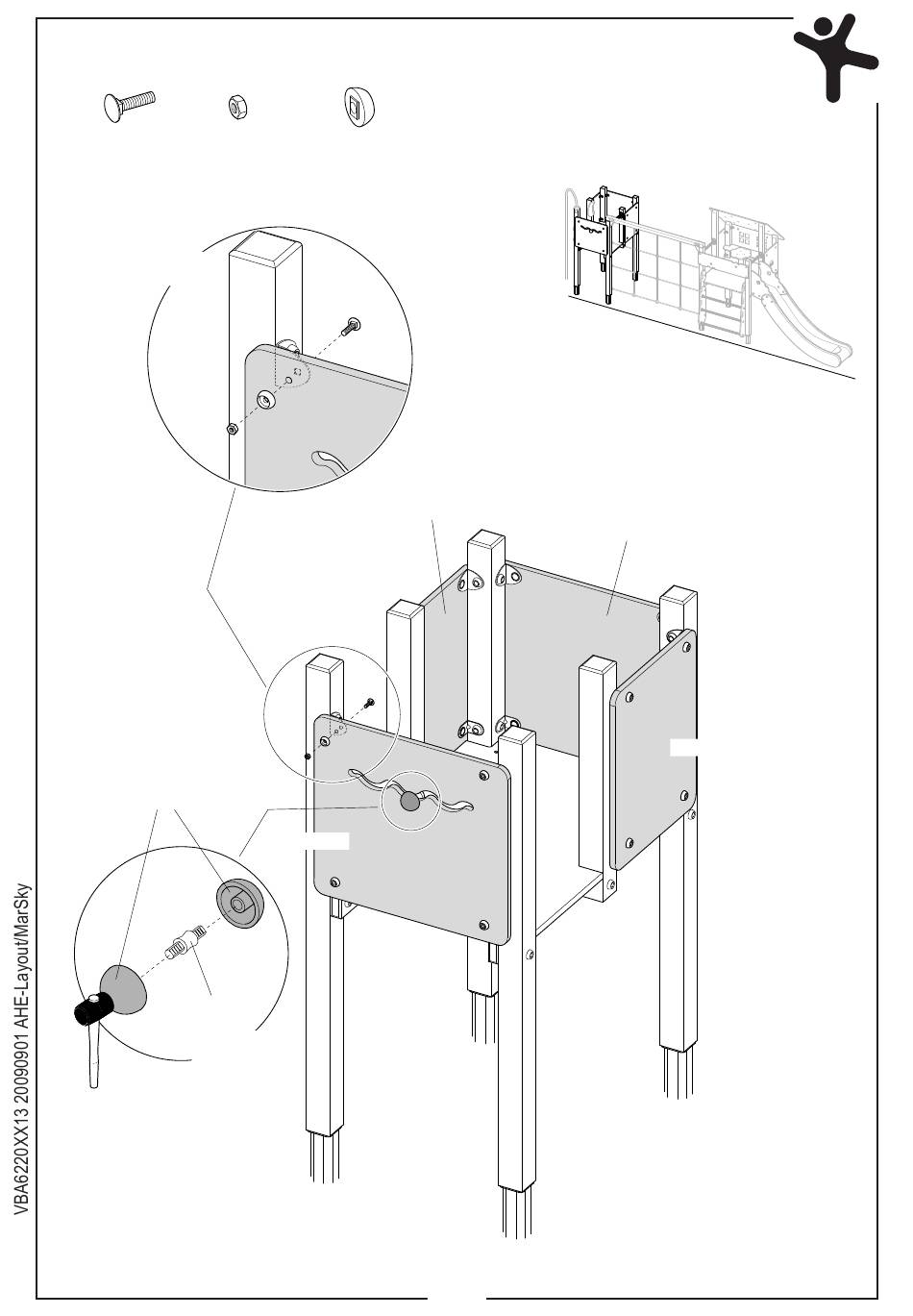 VBA6220XX13 20090901 AHE-Layout/MarSky