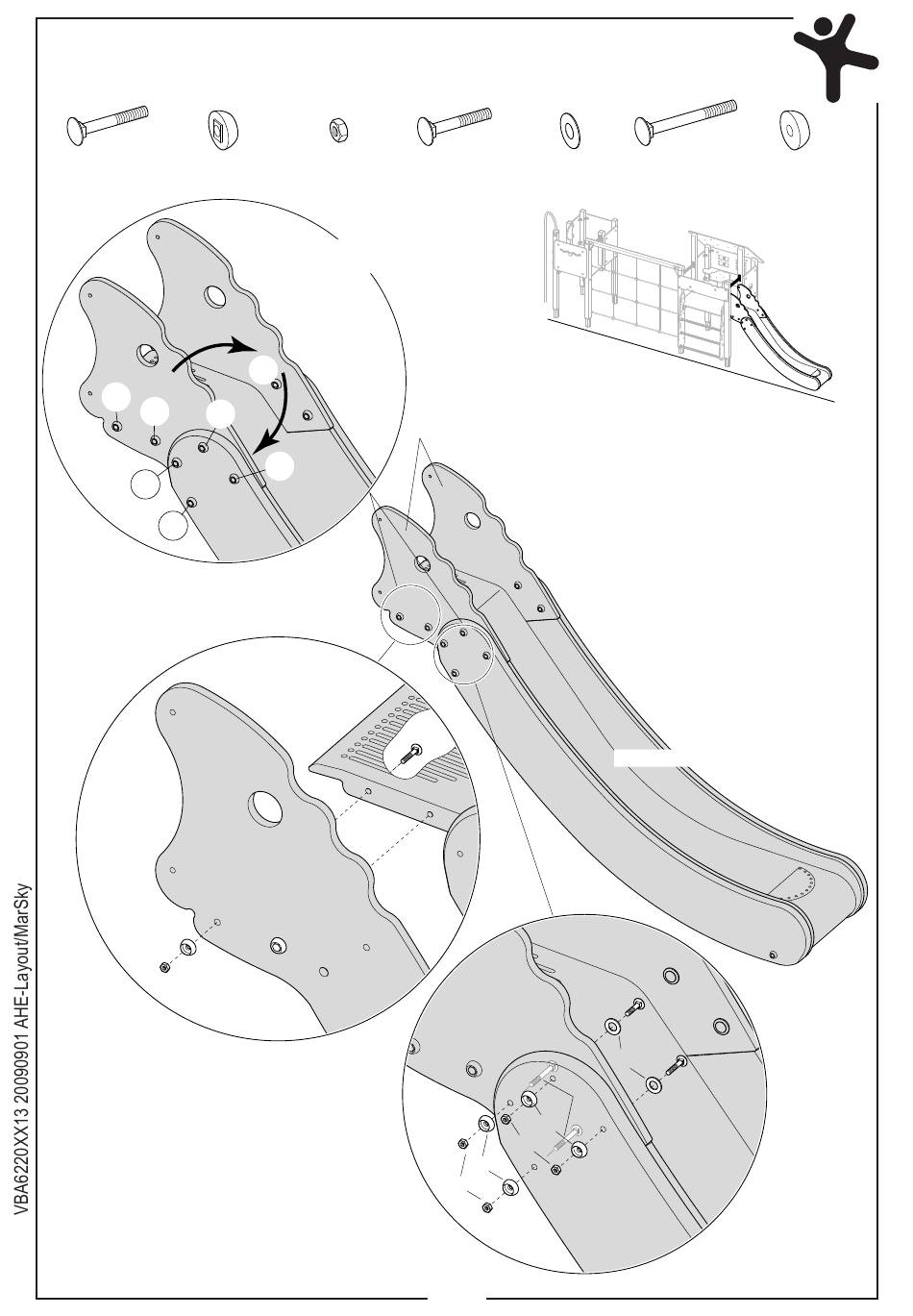 VBA6220XX13 20090901 AHE-Layout/MarSky