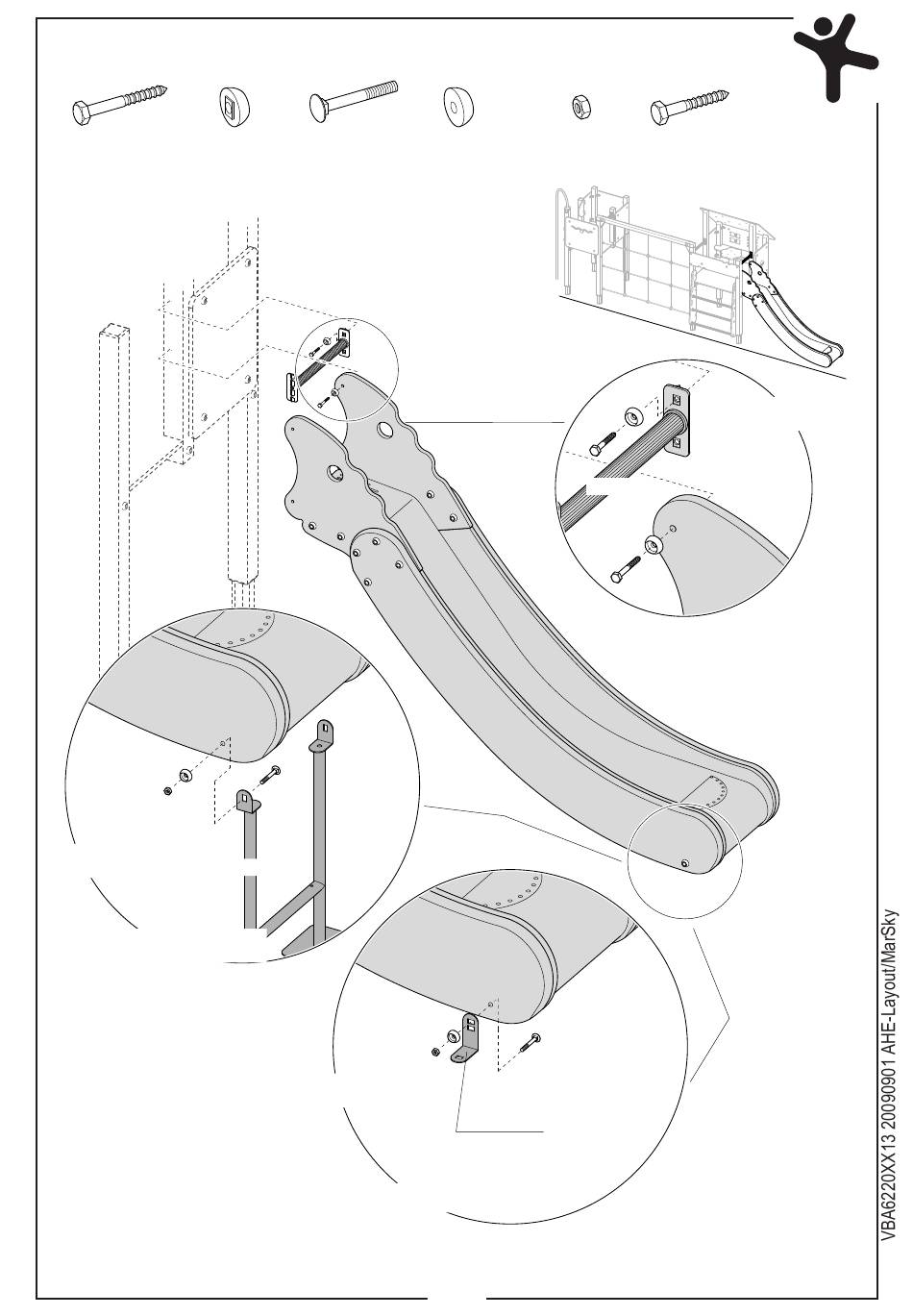 VBA6220XX13 20090901 AHE-Layout/MarSky