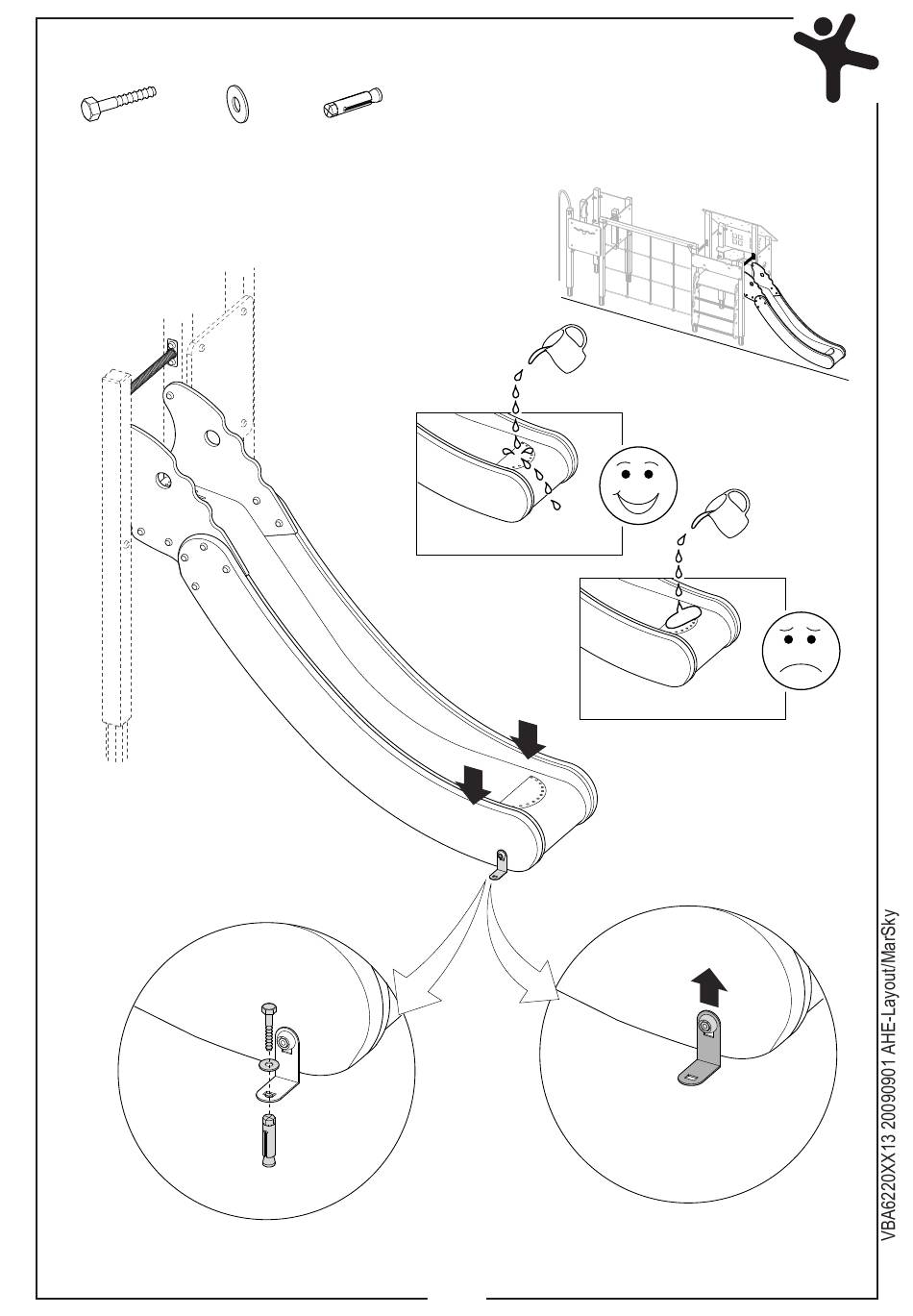 VBA6220XX13 20090901 AHE-Layout/MarSky