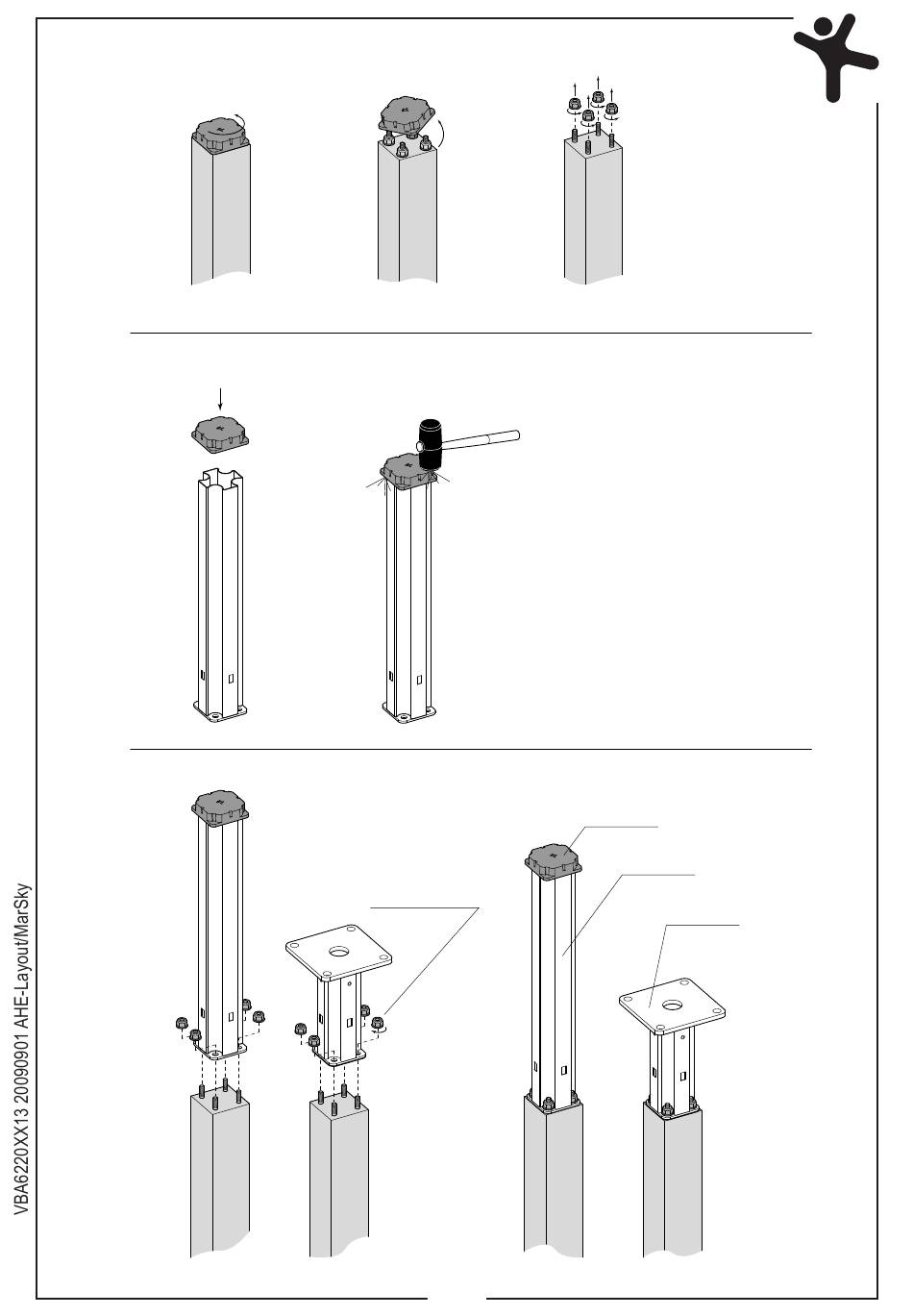 VBA6220XX13 20090901 AHE-Layout/MarSky