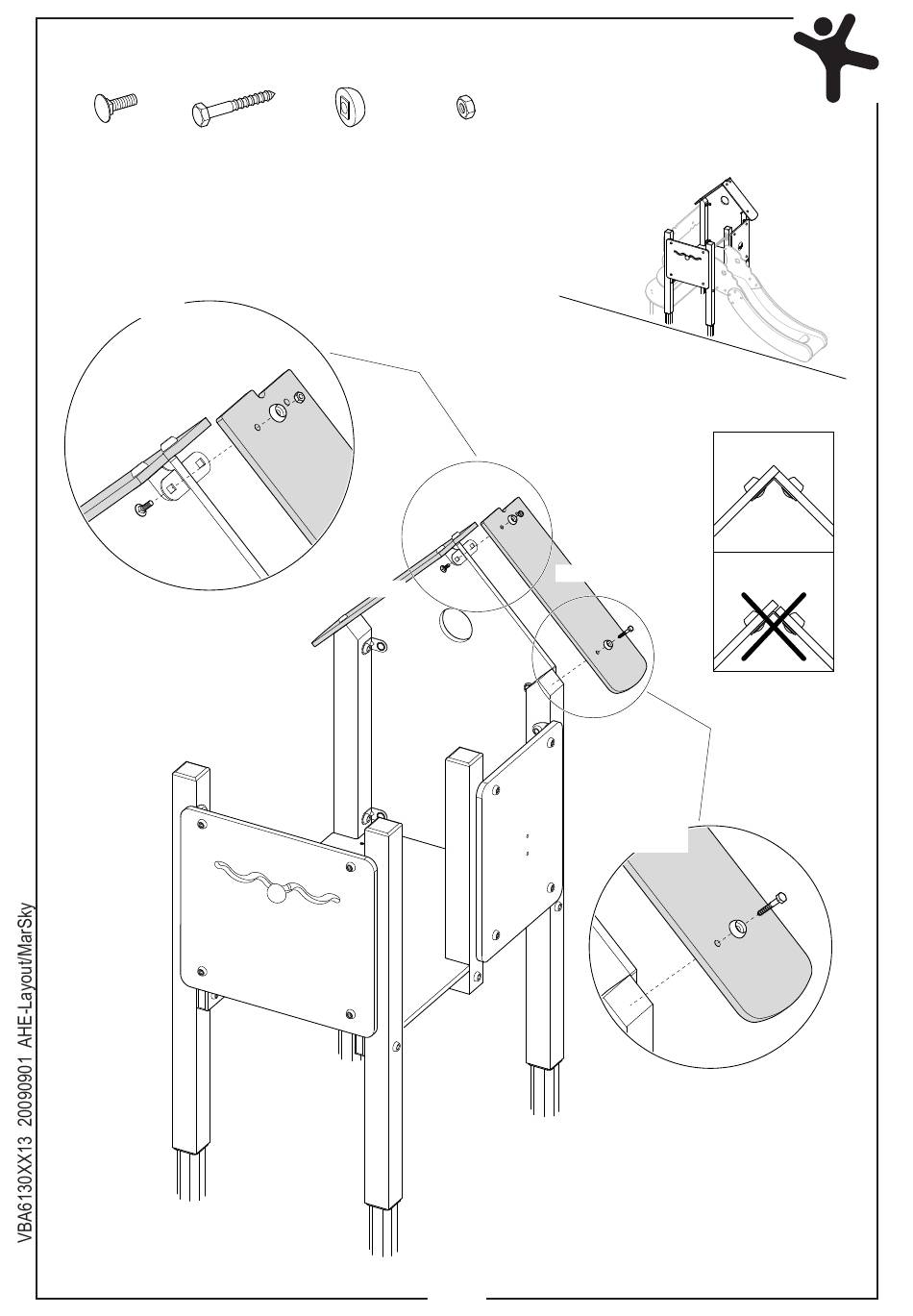 VBA6130XX13 20090901 AHE-Layout/MarSky