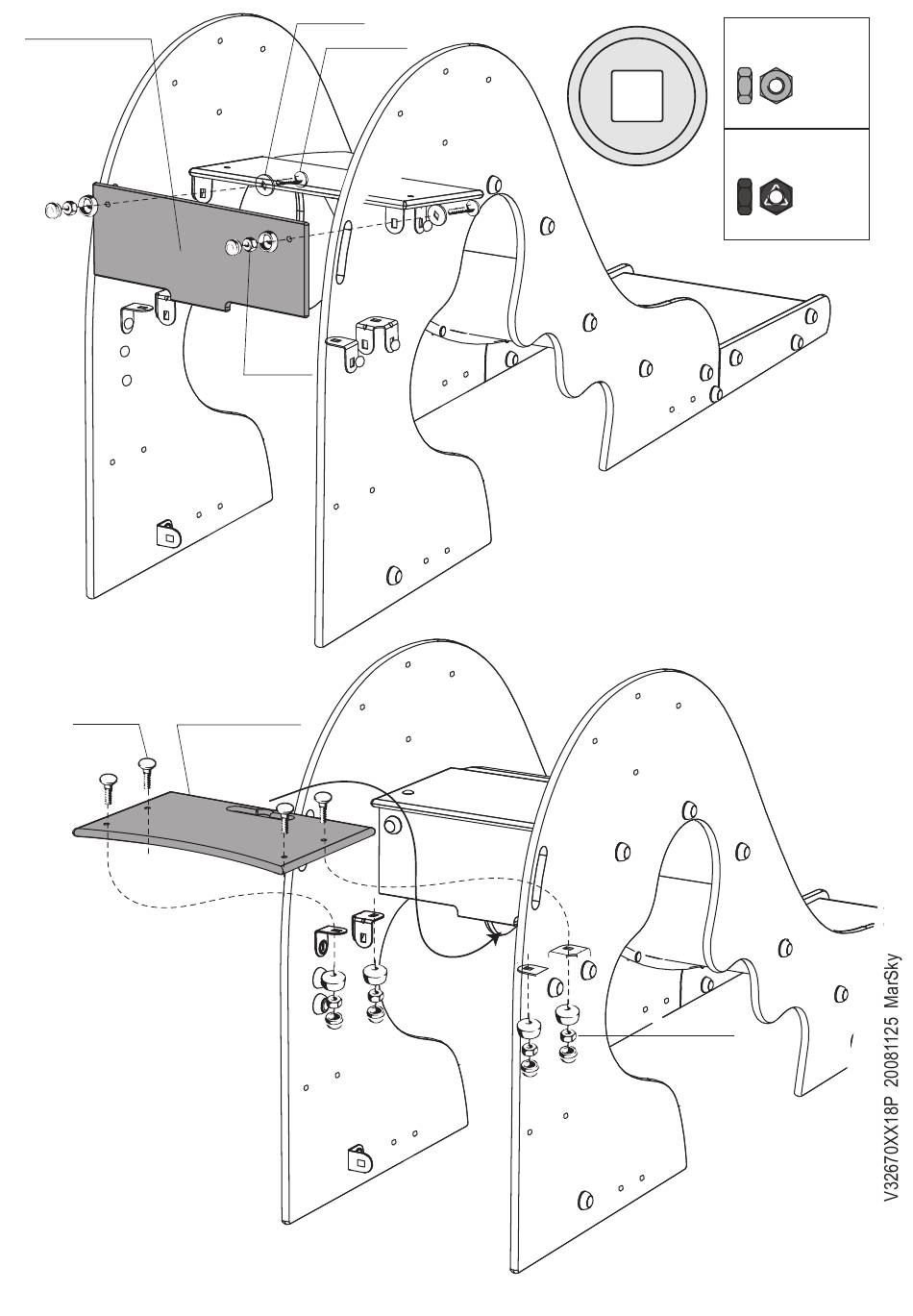 V32670XX18P 20081125 MarSky