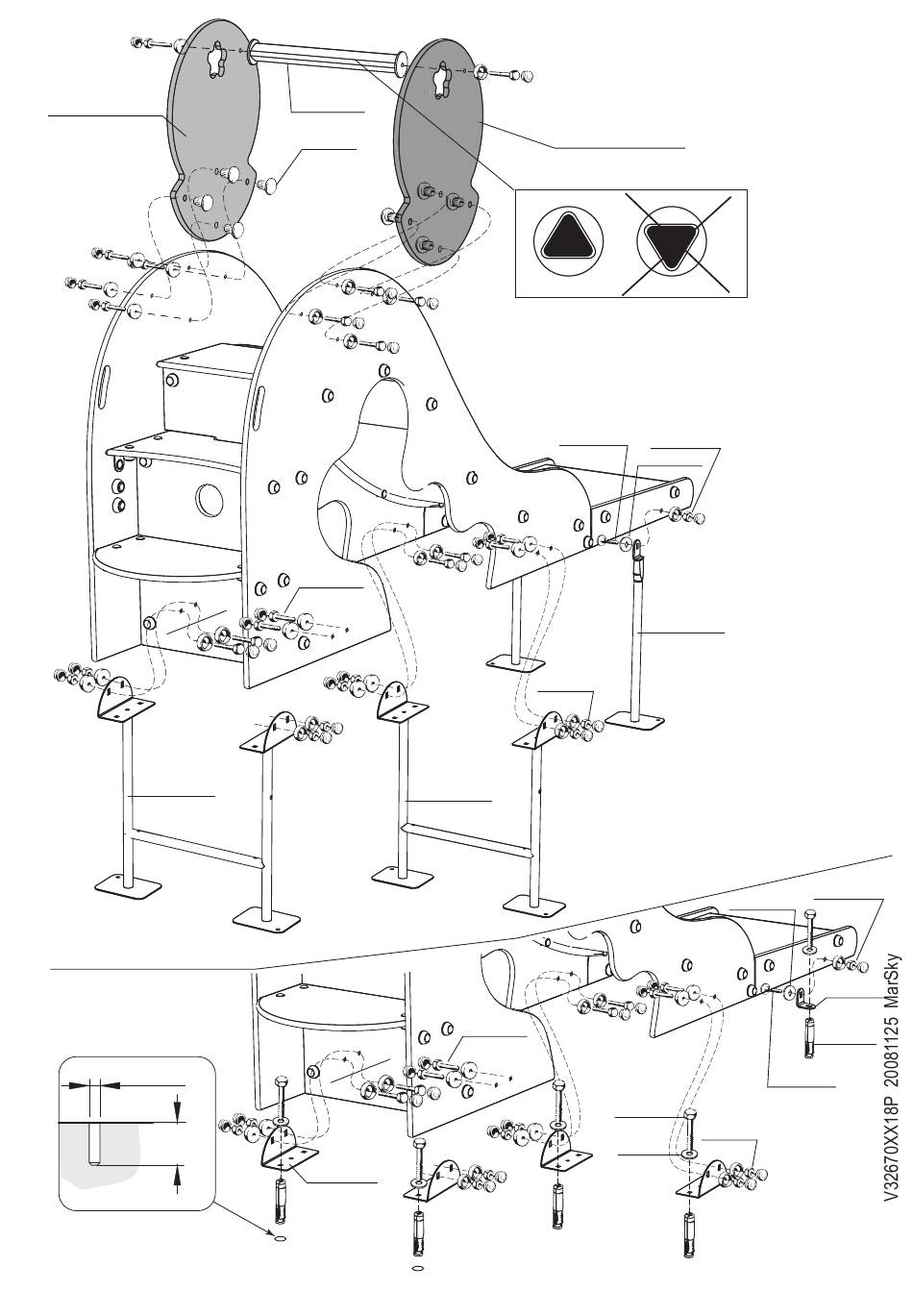 V32670XX18P 20081125 MarSky