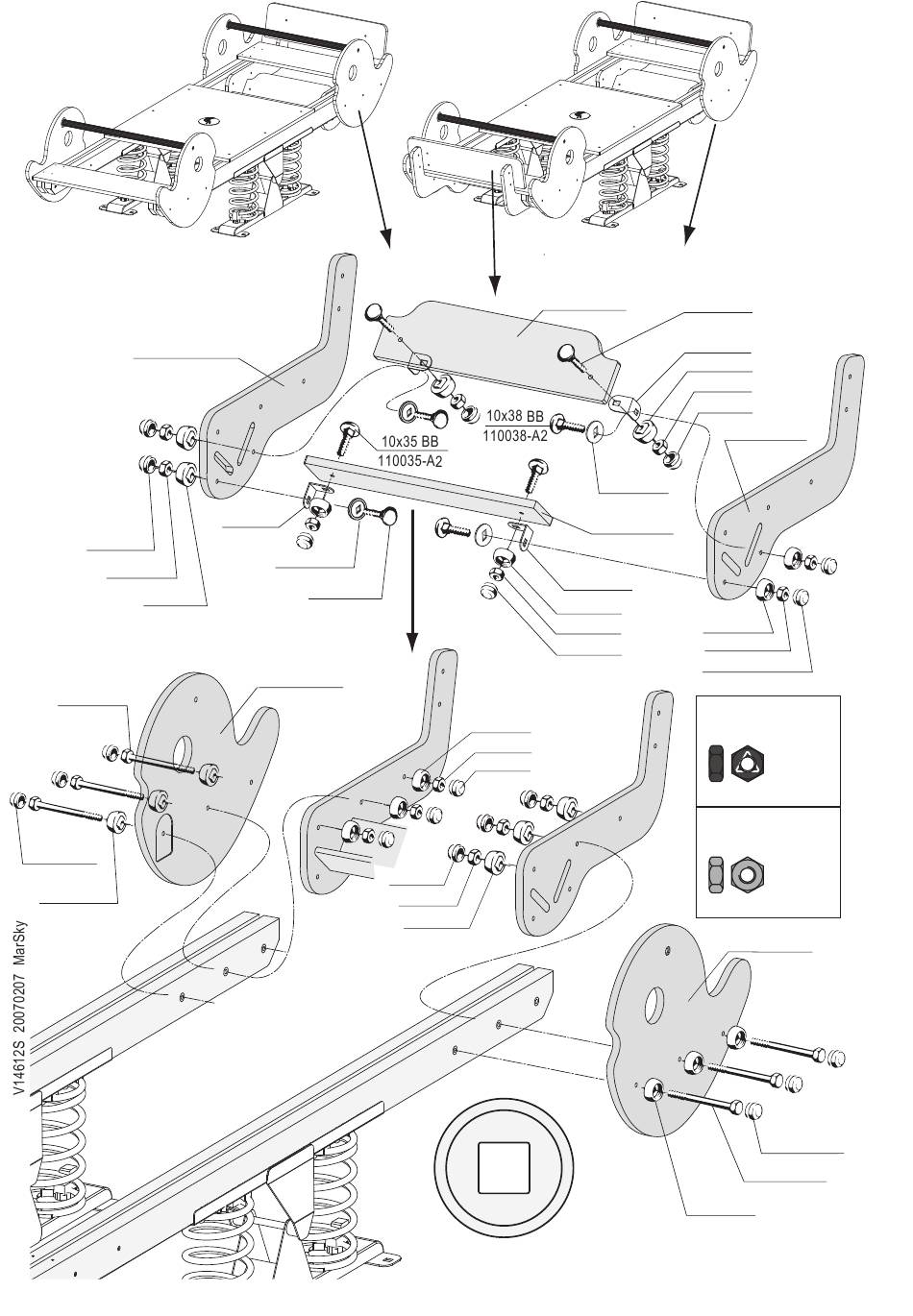 10x38 BB
110038-A2

10x35 BB
110035-A2

V14612S 20070207 MarSky