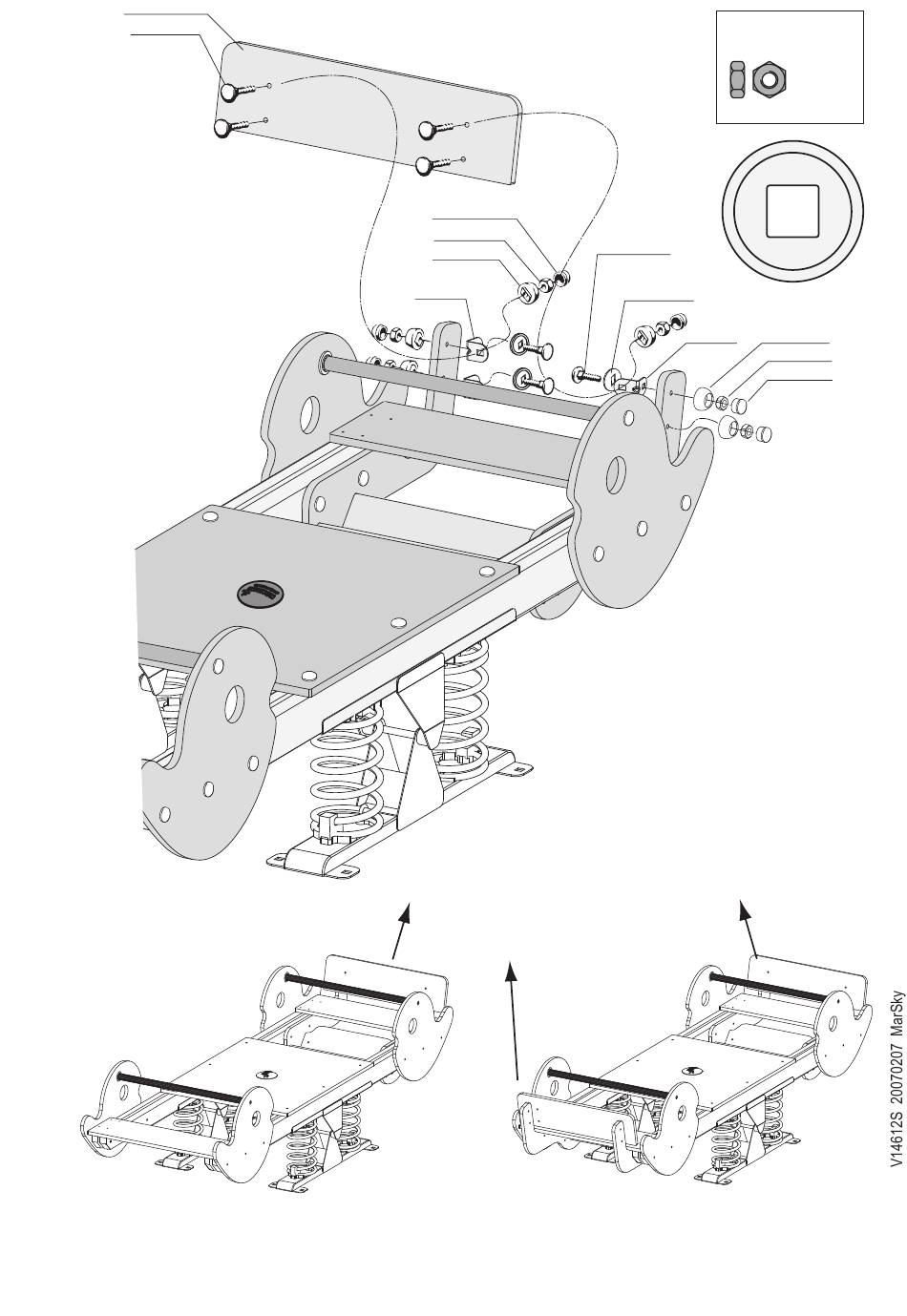 V14612S 20070207 MarSky