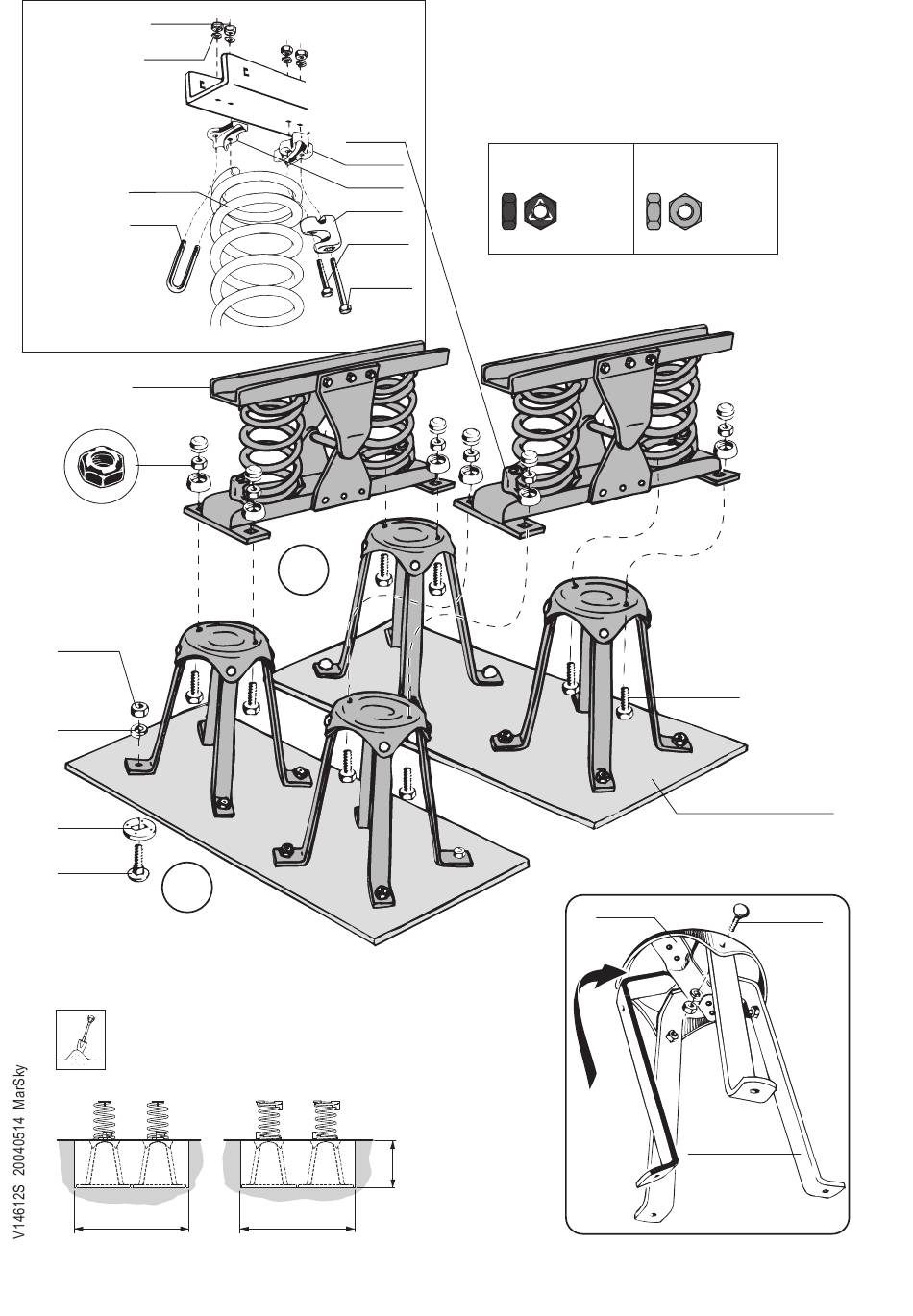 V14612S 20040514 MarSky