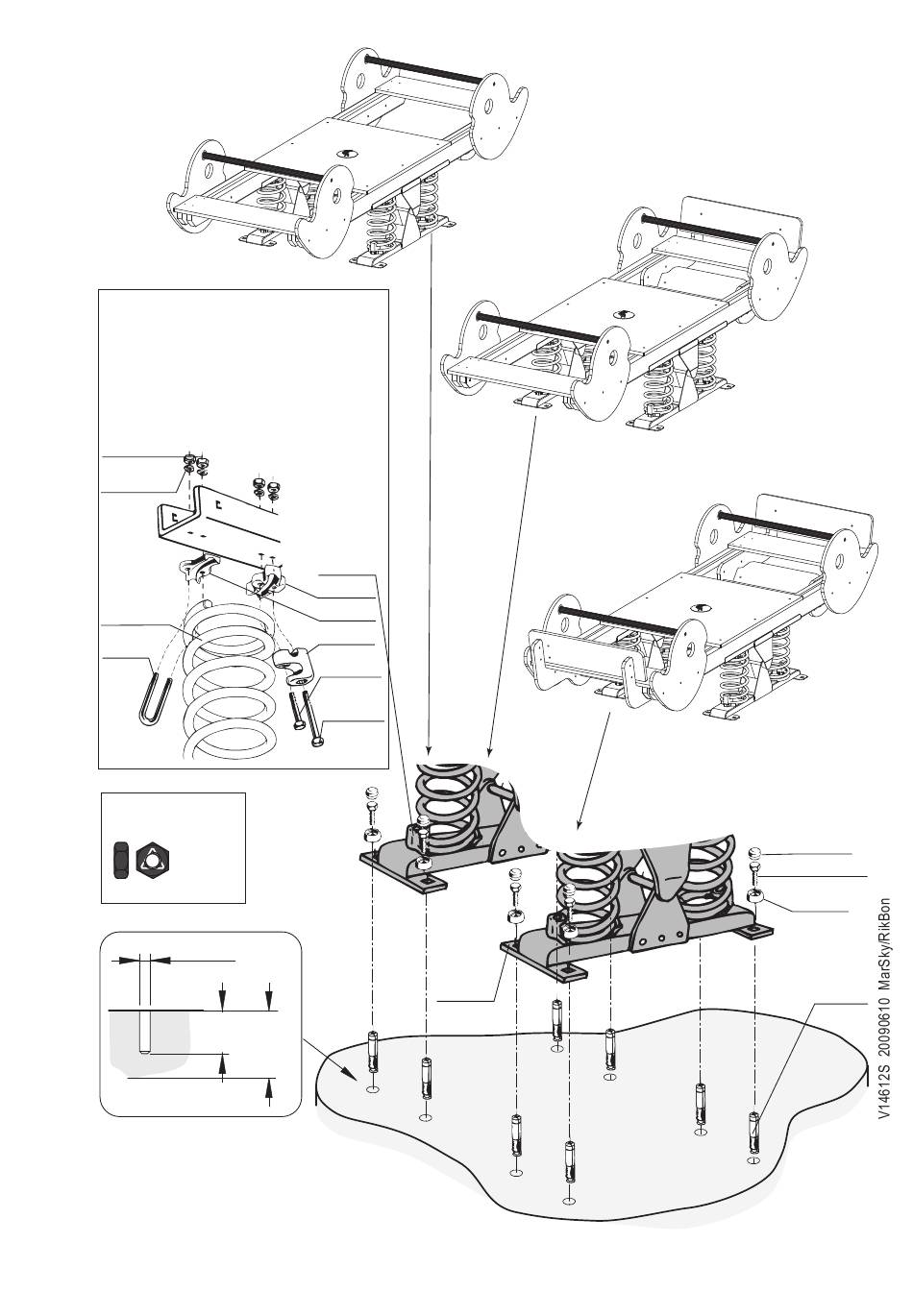 V14612S 20090610 MarSky/RikBon