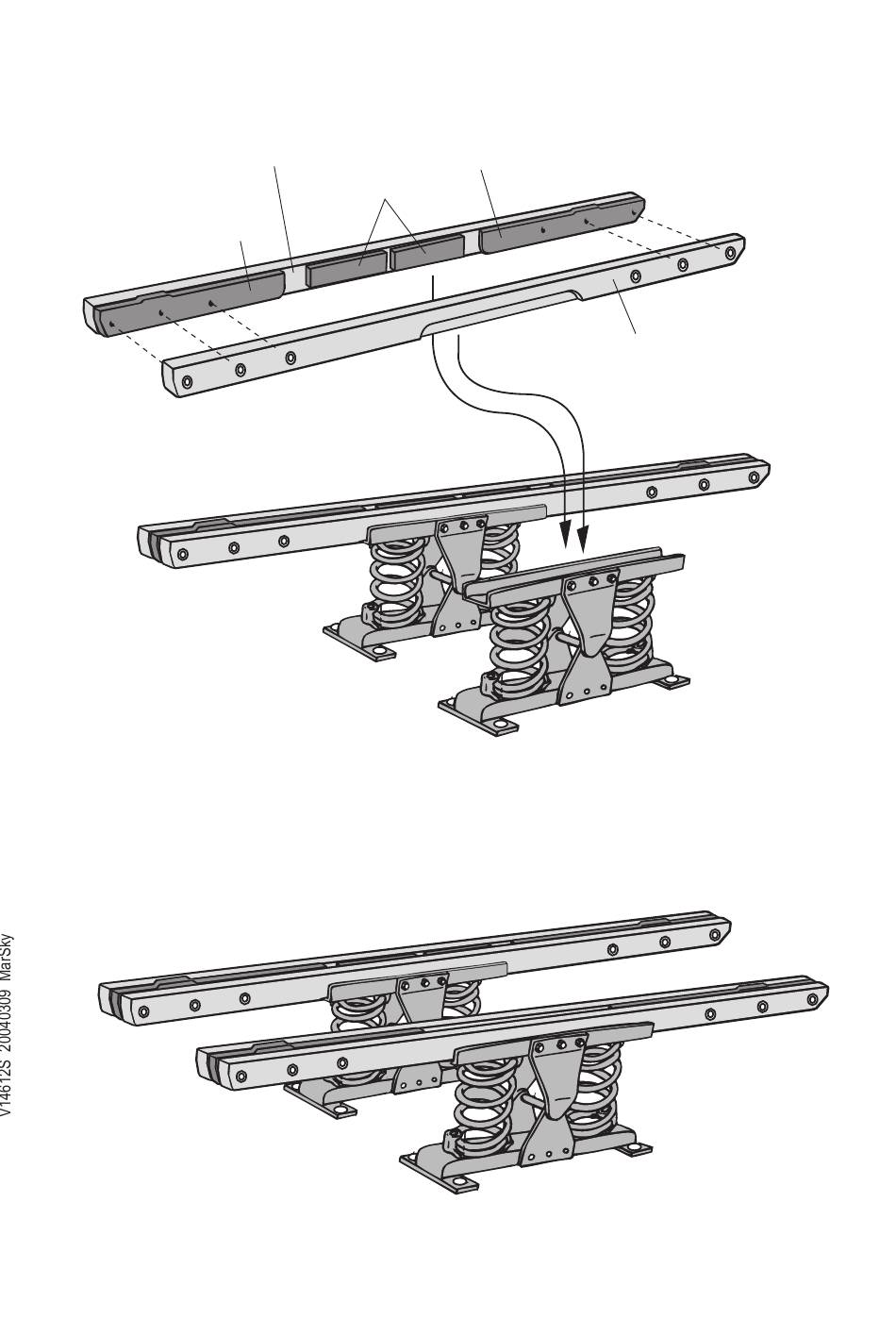 V14612S 20040309 MarSky