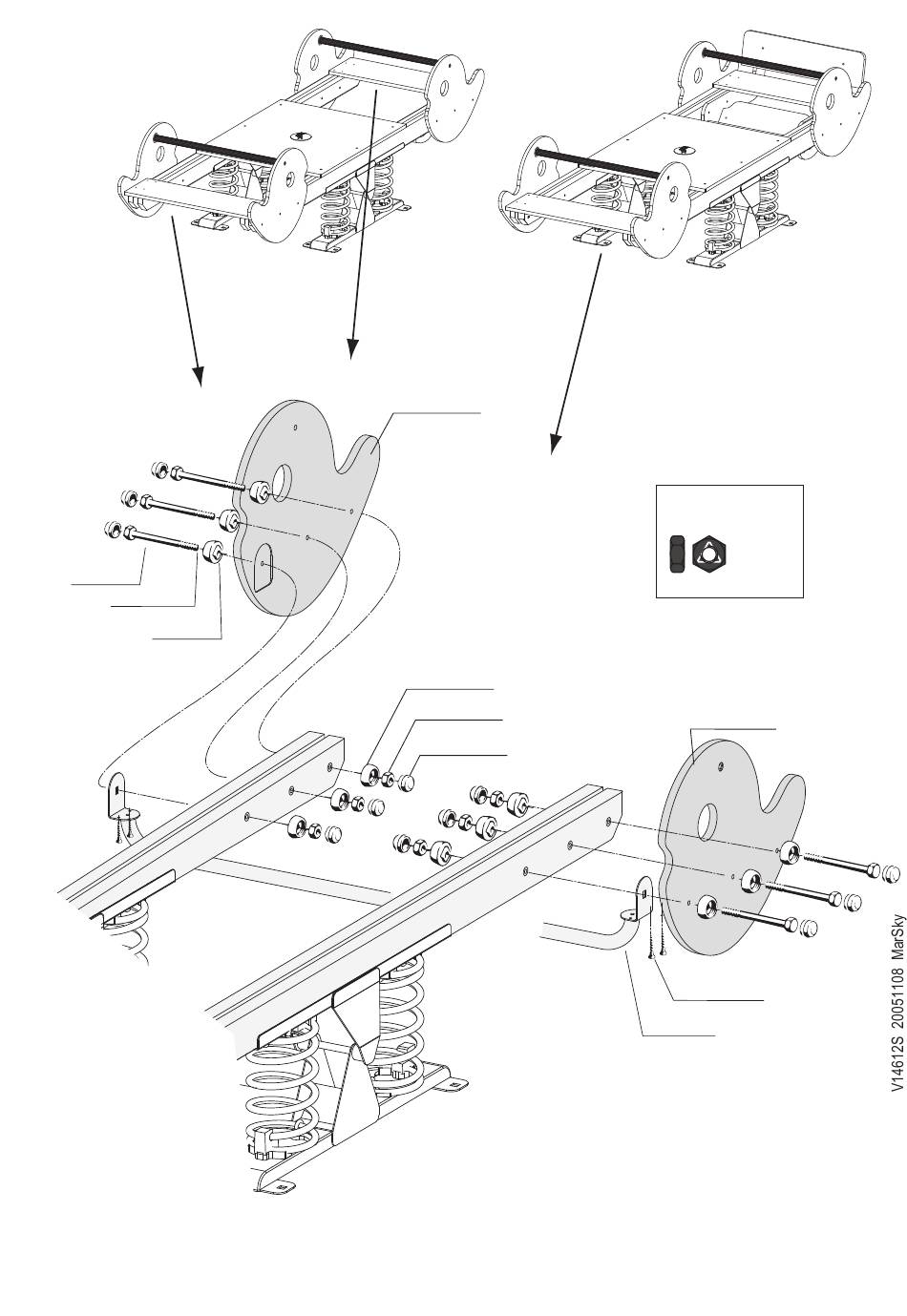 V14612S 20051108 MarSky