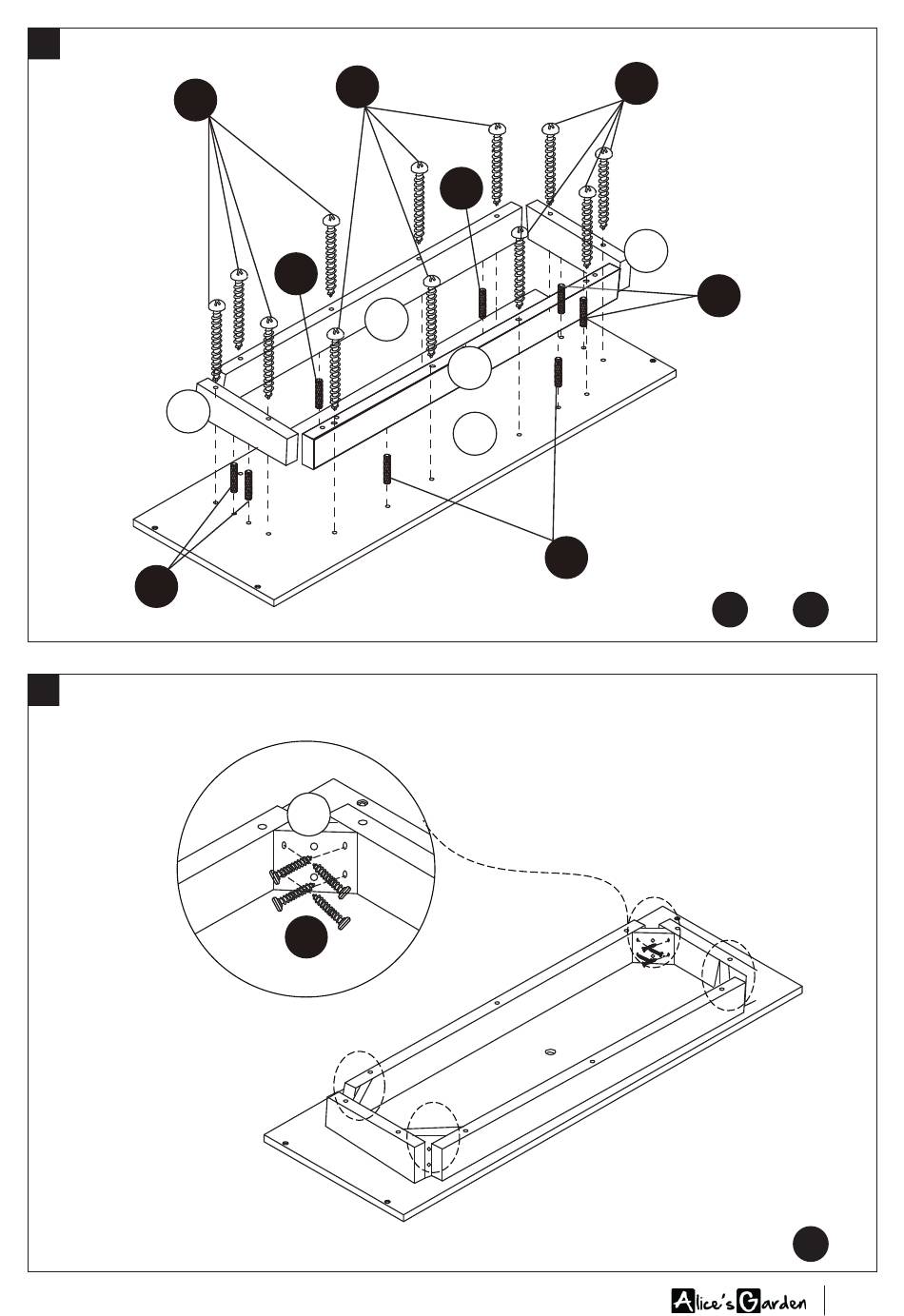 Alice's Garden