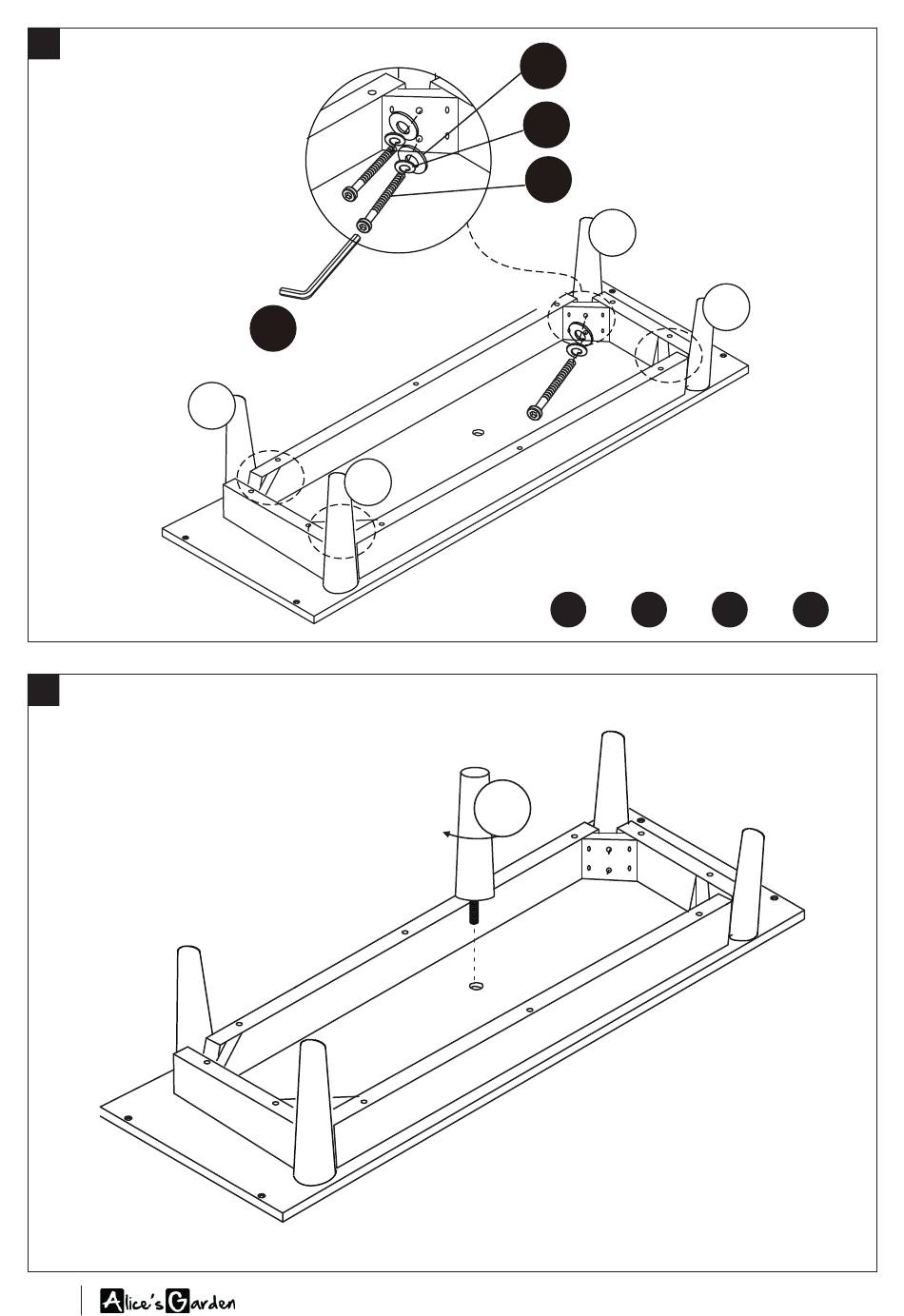 Alice's Garden